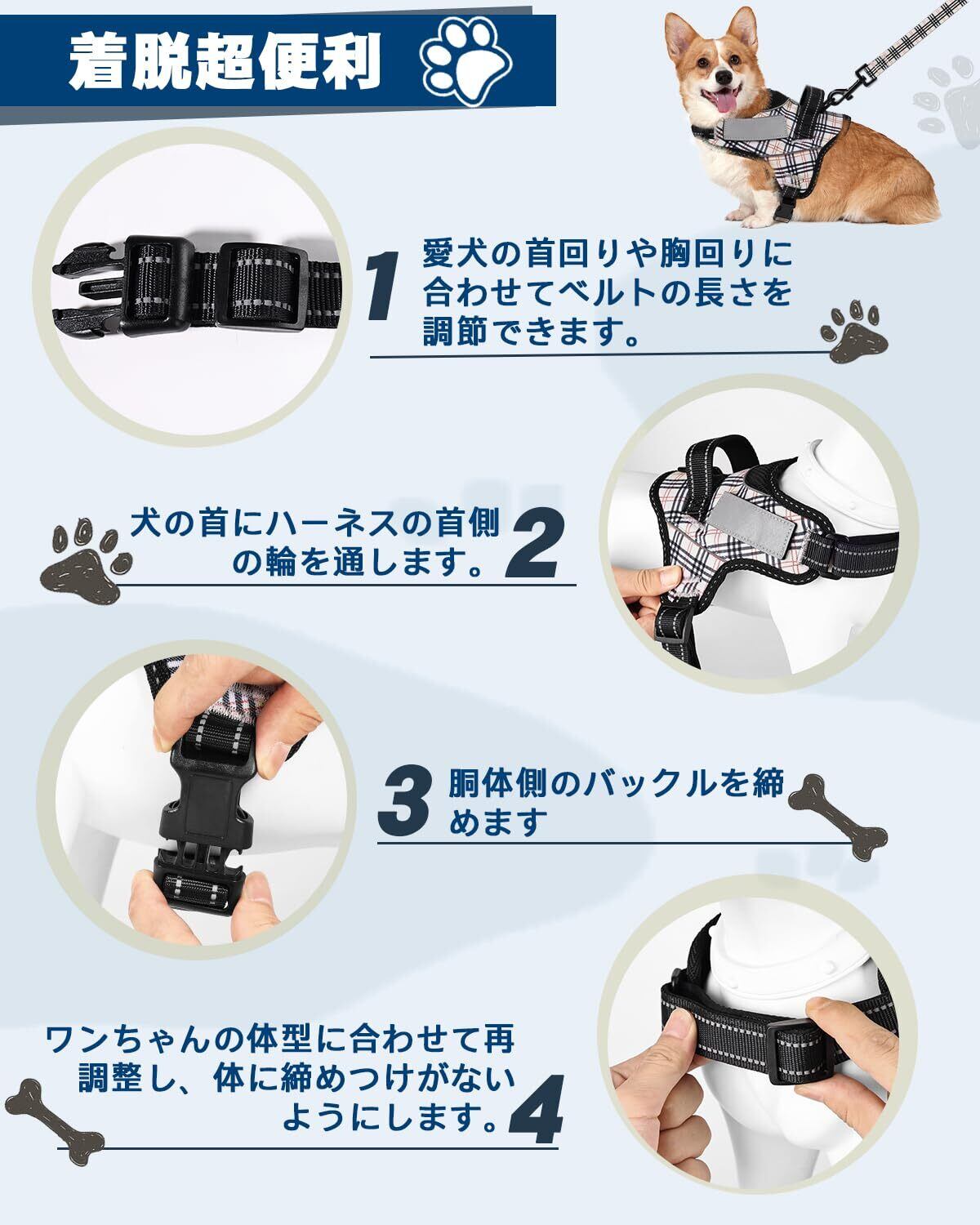 着脱超便利

1 愛犬の首回りや胸回りに合わせてベルトの長さを調節できます。

犬の首にハーネスの首側の輪を通します。2

3 胴体側のバックルを締めます

ワンちゃんの体型に合わせて再調整し、体に締めつけがないようにします。4