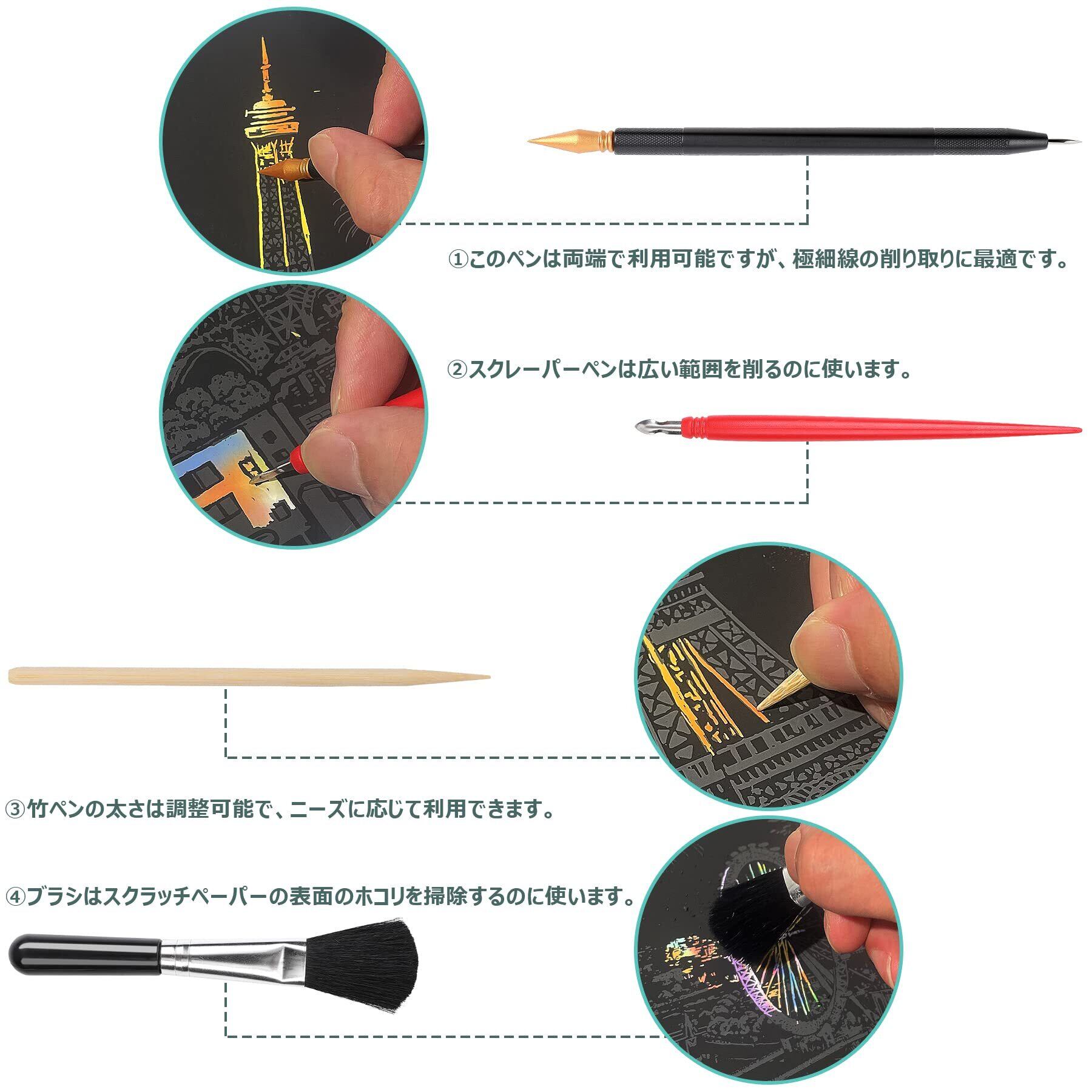 ①このペンは両端で利用可能ですが、極細線の削り取りに最適です。

②スクレーパーペンは広い範囲を削るのに使います。

③竹ペンの太さは調整可能で、ニーズに応じて利用できます。

④ブラシはスクラッチペーパーの表面のホコリを掃除するのに使います。