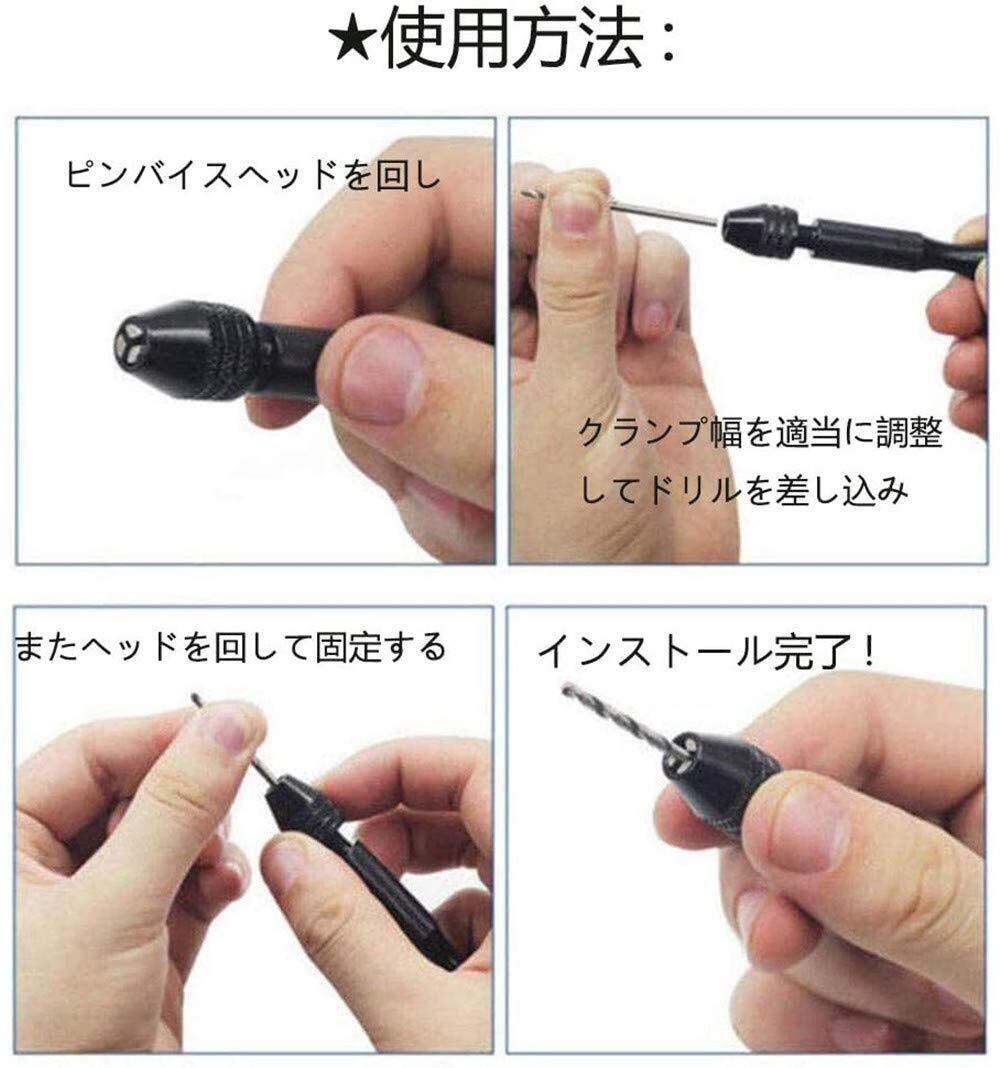 ★使用方法：

ピンバイスヘッドを回し

クランプ幅を適当に調整してドリルを差し込み

またヘッドを回して固定する

インストール完了！