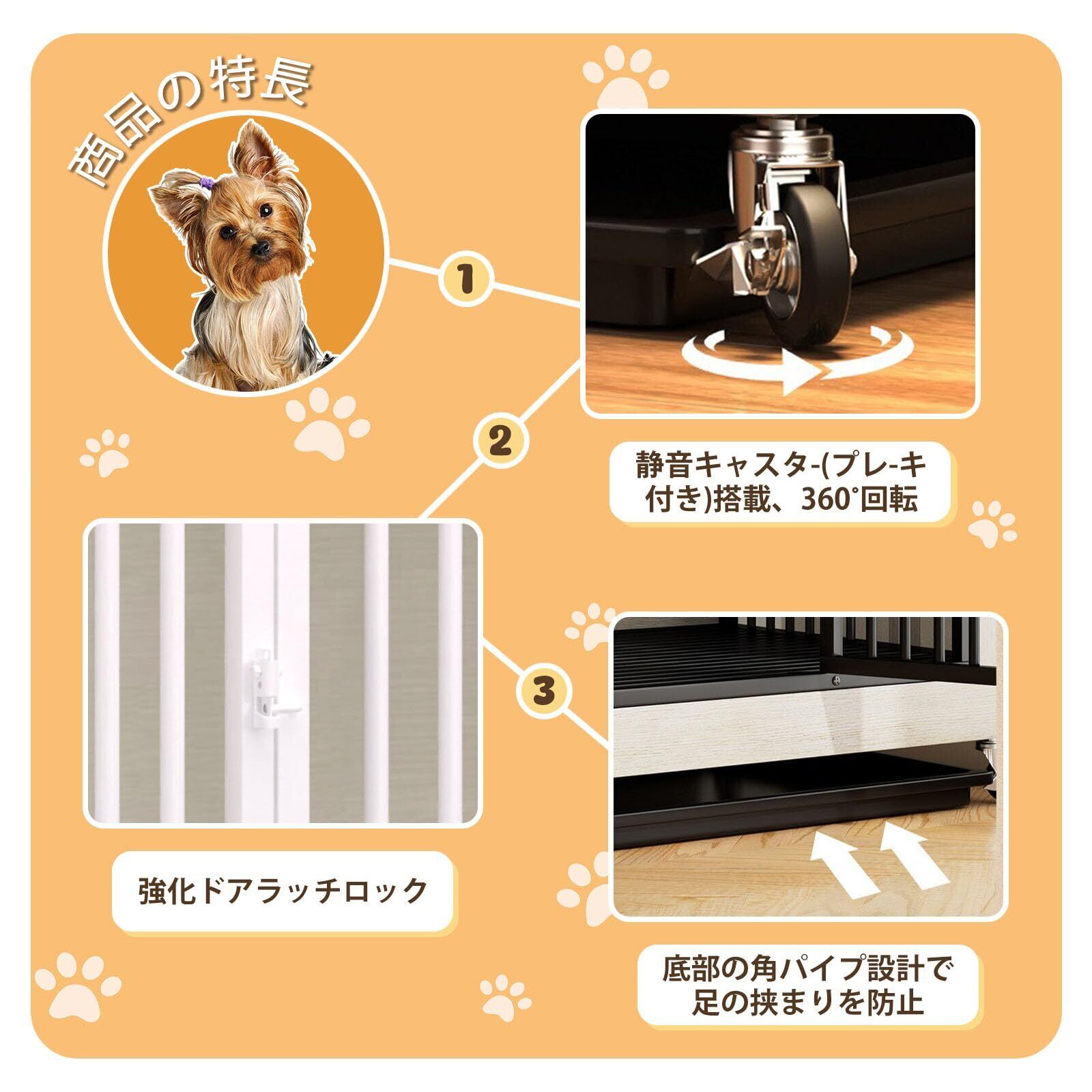 商品の特長

1

静音キャスタ-(プレ-キ付き)搭載、360°回転

2

強化ドアラッチロック

3

底部の角パイプ設計で足の挟まりを防止