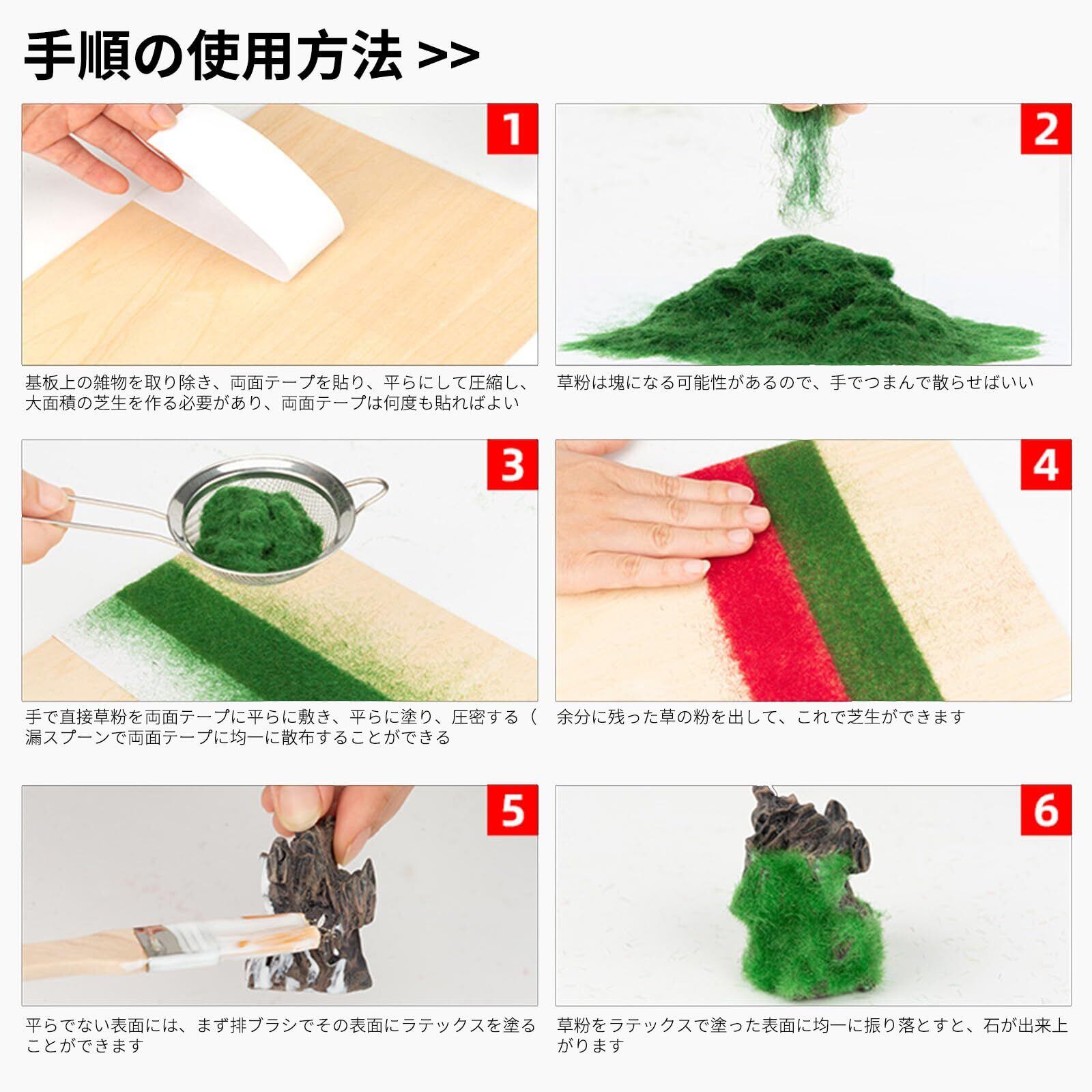 手順の使用方法 >>

1

基板上の雑物を取り除き、両面テープを貼り、平らにして圧縮し、大面積の芝生を作る必要があり、両面テープは何度も貼ればよい

2

草粉は塊になる可能性があるので、手でつまんで散らせばいい

3

手で直接草粉を両面テープに平らに敷き、平らに塗り、圧密する（漏スプーンで両面テープに均一に散布することができる

4

余分に残った草の粉を出して、これで芝生ができます

5

平らでない表面には、まず排ブラシでその表面にラテックスを塗ることができます

6

草粉をラテックスで塗った表面に均一に振り落とすと、石が出来上がります