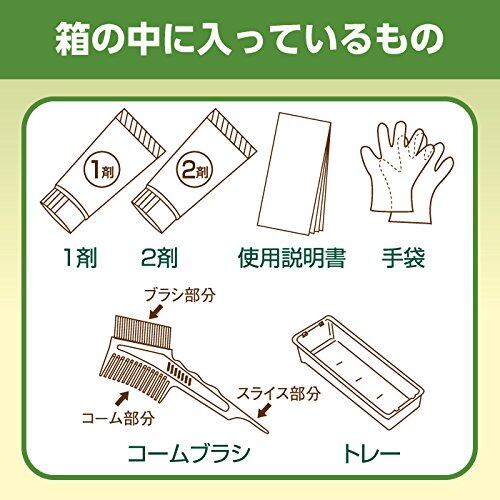 箱の中に入っているもの

1剤

2剤

1剤

2剤

使用説明書

手袋

ブラシ部分

スライス部分

コーム部分

コームブラシ

トレー