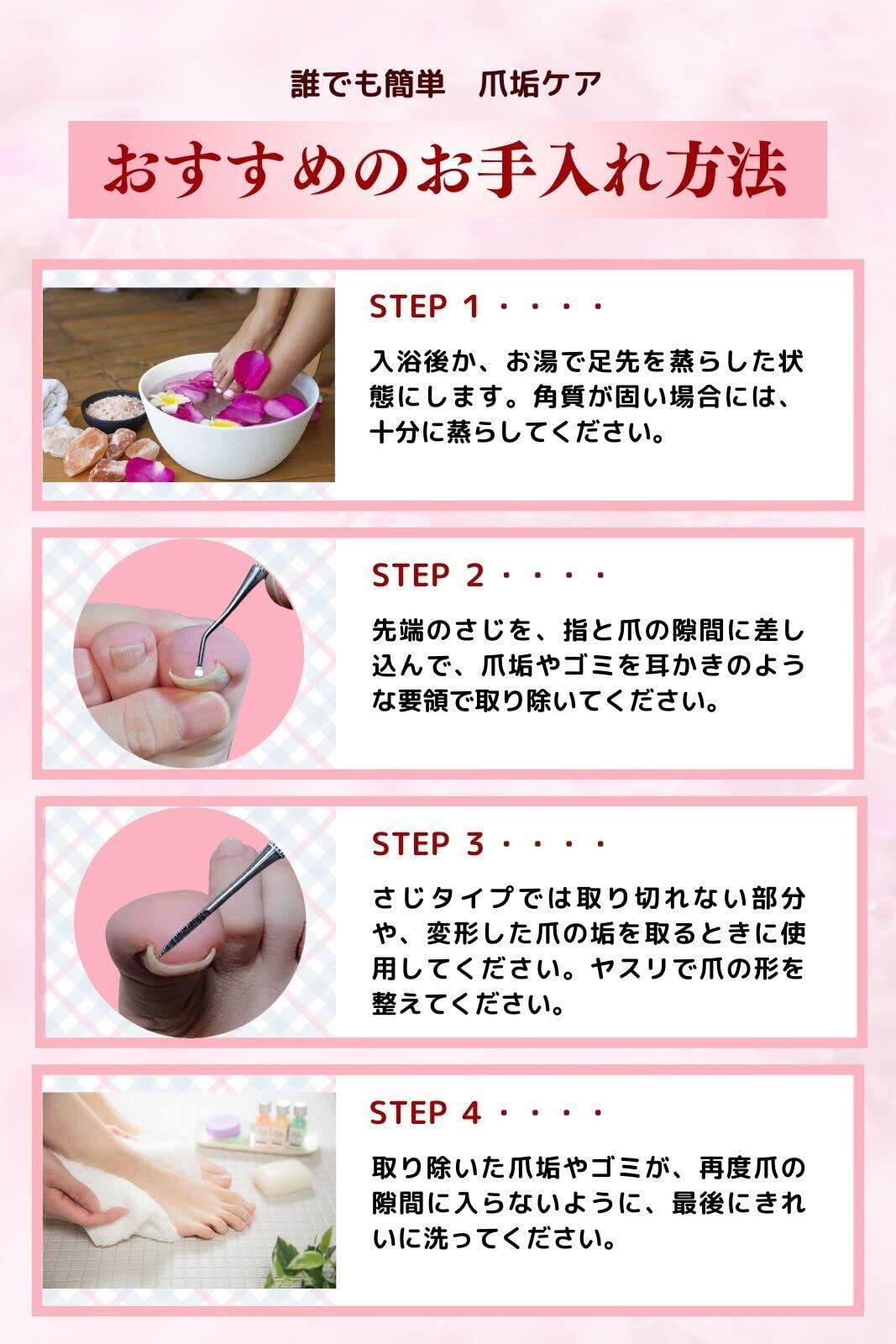 誰でも簡単　爪垢ケア

おすすめのお手入れ方法

STEP 1・・・・

入浴後か、お湯で足先を蒸らした状態にします。角質が固い場合には、十分に蒸らしてください。

STEP 2・・・・

先端のさじを、指と爪の隙間に差し込んで、爪垢やゴミを耳かきのような要領で取り除いてください。

STEP 3・・・・

さじタイプでは取り切れない部分や、変形した爪の垢を取るときに使用してください。ヤスリで爪の形を整えてください。

STEP 4・・・・

取り除いた爪垢やゴミが、再度爪の隙間に入らないように、最後にきれいに洗ってください。