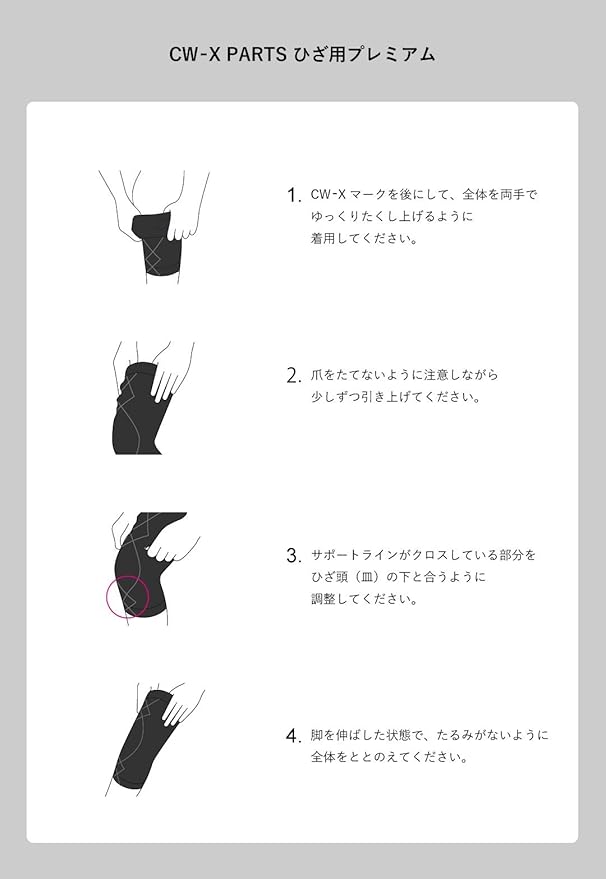 CW-X PARTS ひざ用プレミアム

1. CW-X マークを後にして、全体を両手でゆっくりたくし上げるように着用してください。

2. 爪をたてないように注意しながら少しずつ引き上げてください。

3. サポートラインがクロスしている部分をひざ頭（皿）の下と合うように調整してください。

4. 脚を伸ばした状態で、たるみがないように全体をととのえてください。