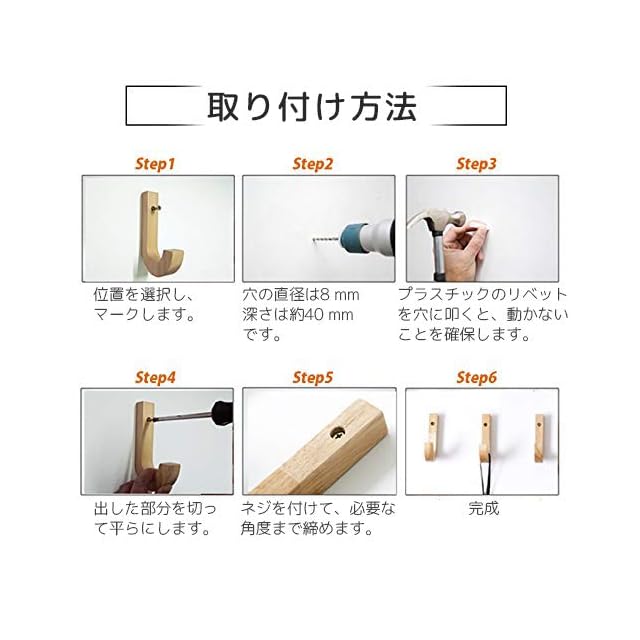 取り付け方法

Step1

位置を選択し、マークします。

Step2

穴の直径は8 mm 深さは約40 mm です。

Step3

プラスチックのリベットを穴に叩くと、動かないことを確保します。

Step4

出した部分を切って平らにします。

Step5

ネジを付けて、必要な角度まで締めます。

Step6

完成