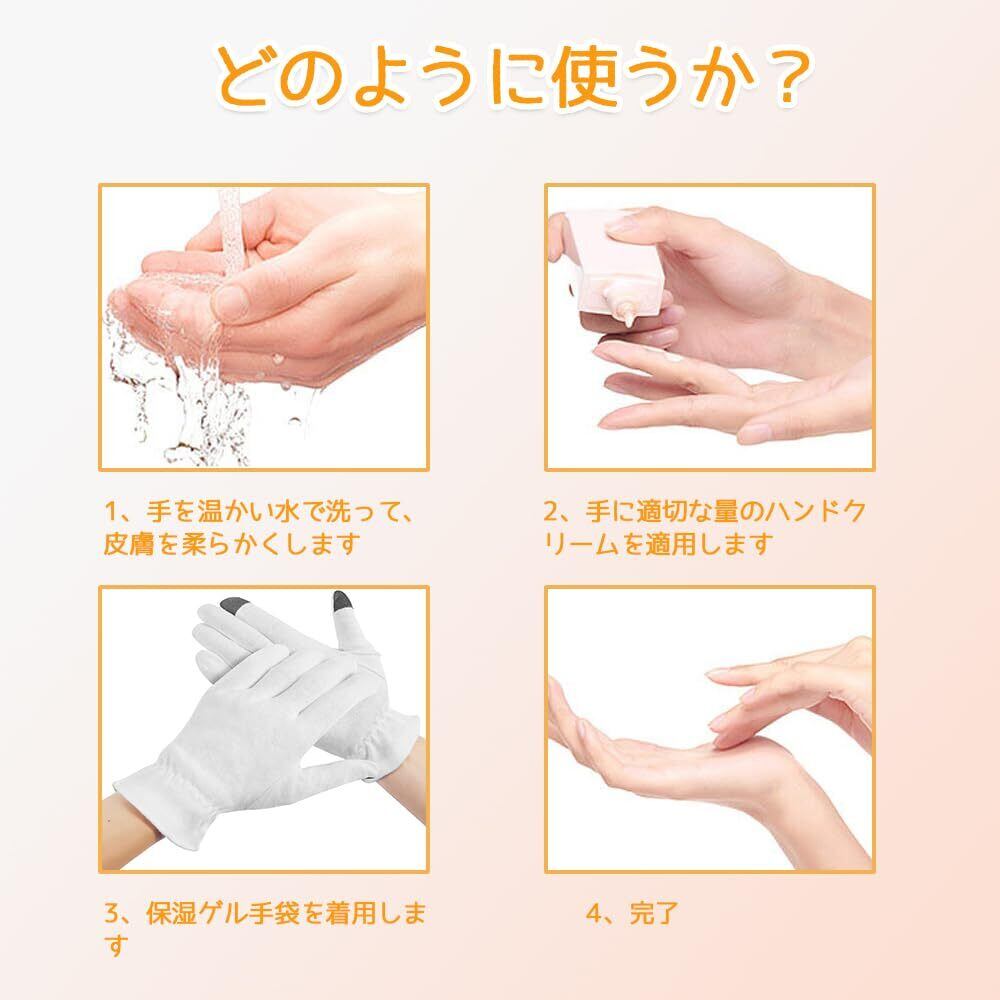 どのように使うか？

1、手を温かい水で洗って、皮膚を柔らかくします

2、手に適切な量のハンドクリームを適用します

3、保湿ゲル手袋を着用します

4、完了