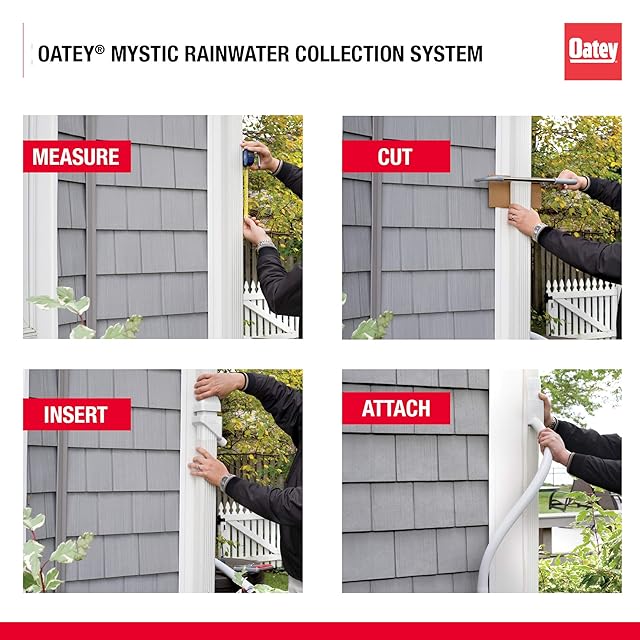 OATEY® MYSTIC RAINWATER COLLECTION SYSTEM

Oatey

MEASURE

CUT

INSERT

ATTACH