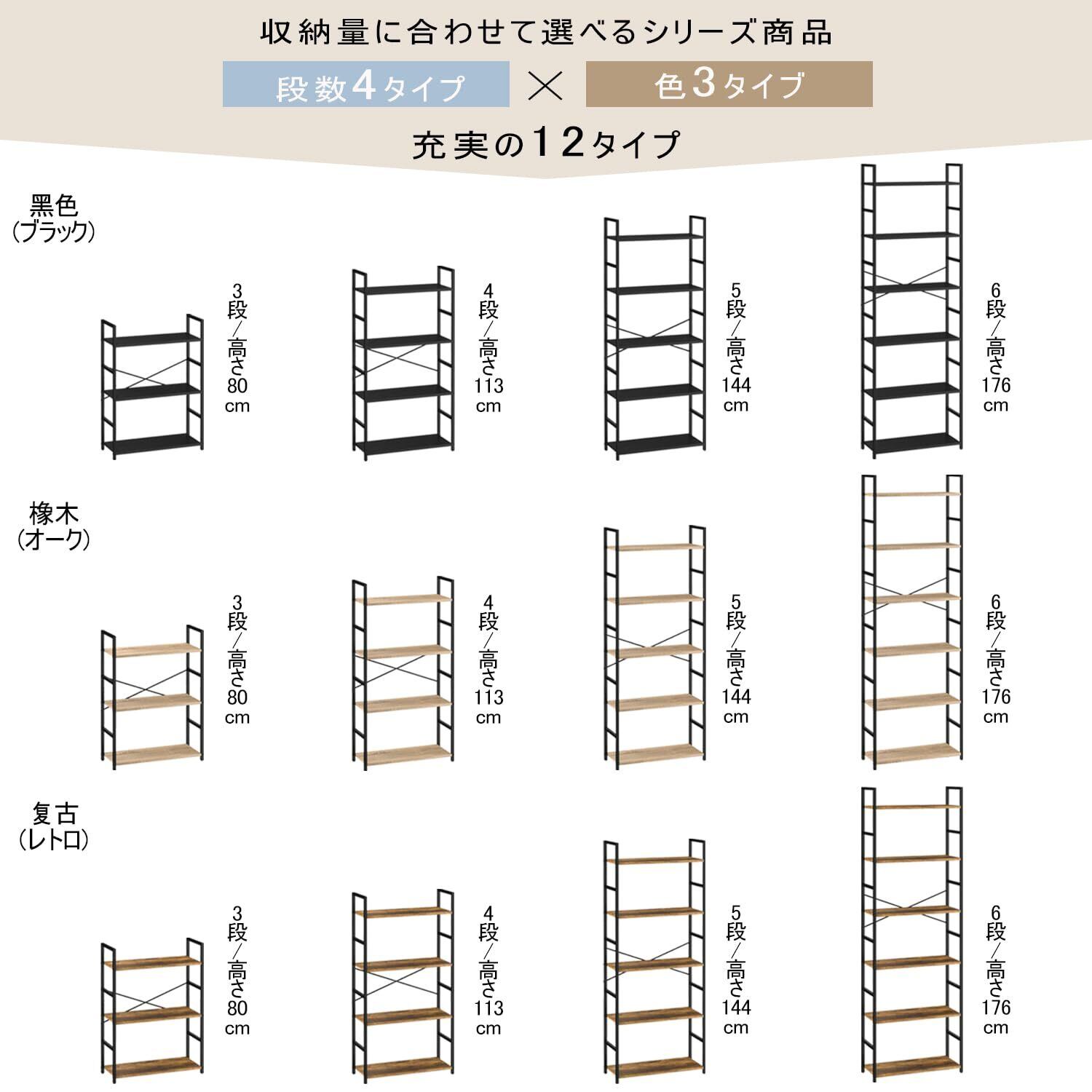 収納量に合わせて選べるシリーズ商品

段数4タイプ × 色3タイプ

充実の12タイプ

黒色
(ブラック)

3段/高さ80cm

4段/高さ113cm

5段/高さ144cm

6段/高さ176cm

橡木
(オーク)

3段/高さ80cm

4段/高さ113cm

5段/高さ144cm

6段/高さ176cm

复古
(レトロ)

3段/高さ80cm

4段/高さ113cm

5段/高さ144cm

6段/高さ176cm