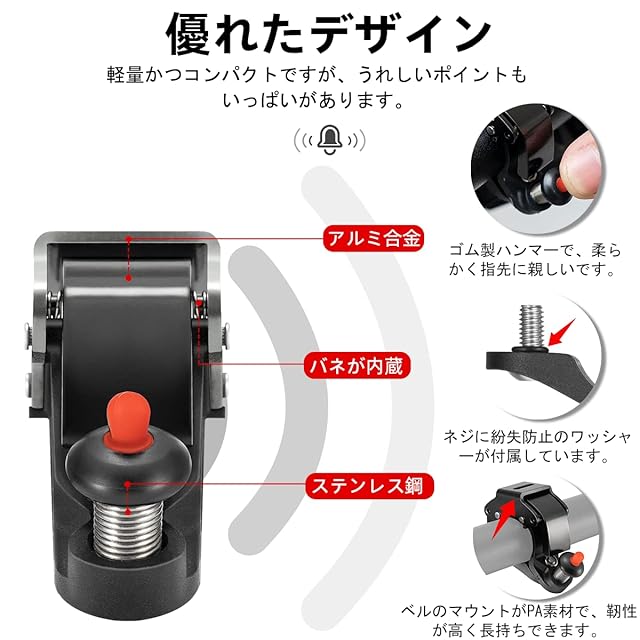 優れたデザイン

軽量かつコンパクトですが、うれしいポイントもいっぱいがあります。

アルミ合金

バネが内蔵

ステンレス鋼

ゴム製ハンマーで、柔らかく指先に親しいです。

ネジに紛失防止のワッシャーが付属しています。

ベルのマウントがPA素材で、靭性が高く長持ちできます。