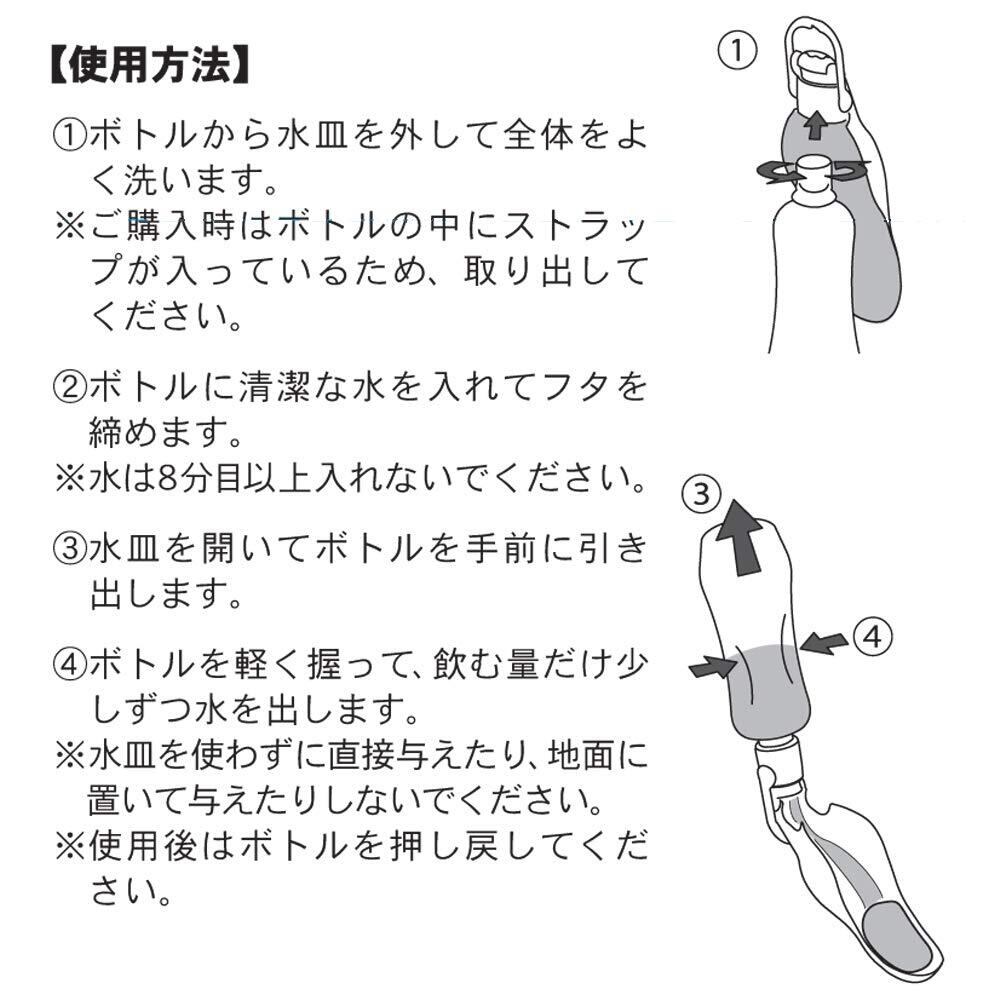 【使用方法】

①ボトルから水皿を外して全体をよく洗います。
※ご購入時はボトルの中にストラップが入っているため、取り出してください。

②ボトルに清潔な水を入れてフタを締めます。
※水は8分目以上入れないでください。

③水皿を開いてボトルを手前に引き出します。

④ボトルを軽く握って、飲む量だけ少しずつ水を出します。
※水皿を使わずに直接与えたり、地面に置いて与えたりしないでください。
※使用後はボトルを押し戻してください。

①

③

④