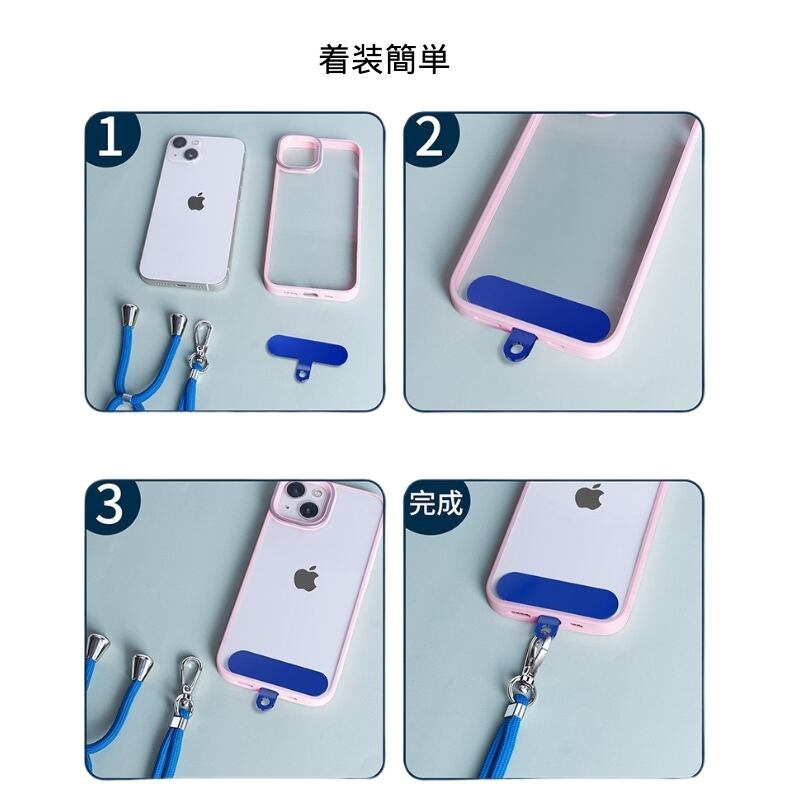 着装簡単

1

2

3

完成