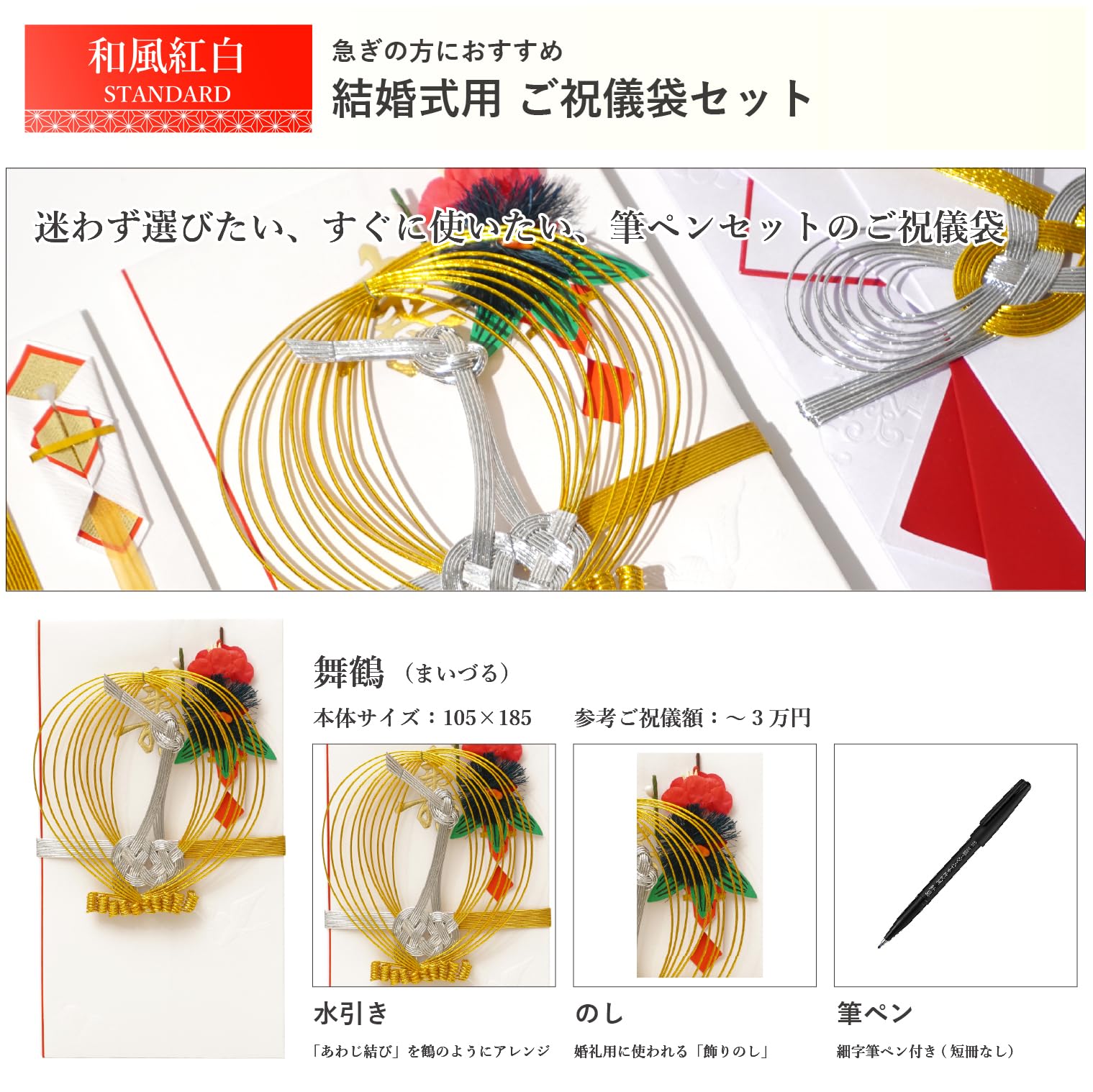 和風紅白
STANDARD

急ぎの方におすすめ
結婚式用 ご祝儀袋セット

迷わず選びたい、すぐに使いたい、筆ペンセットのご祝儀袋

舞鶴（まいづる）
本体サイズ：105×185　参考ご祝儀額：～3万円

水引き
「あわじ結び」を鶴のようにアレンジ

のし
婚礼用に使われる「飾りのし」

筆ペン
細字筆ペン付き（短冊なし）