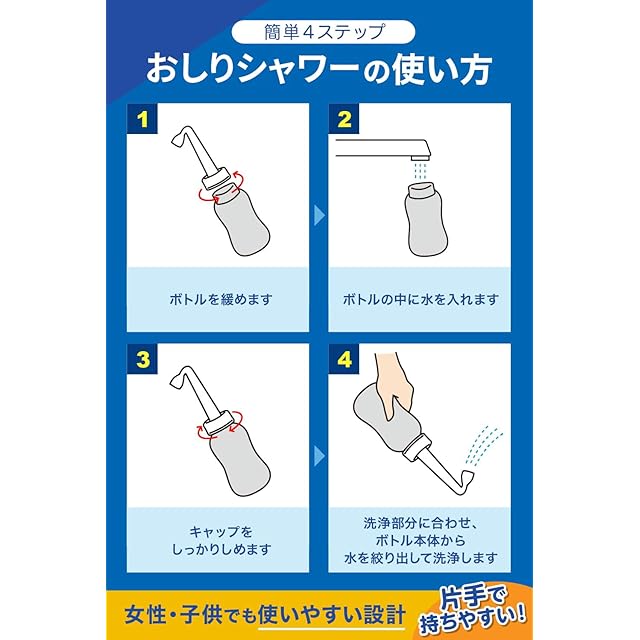 簡単4ステップ

おしりシャワーの使い方

1

ボトルを緩めます

2

ボトルの中に水を入れます

3

キャップを
しっかりしめます

4

洗浄部分に合わせ、
ボトル本体から
水を絞り出して洗浄します

女性・子供でも使いやすい設計

片手で
持ちやすい!