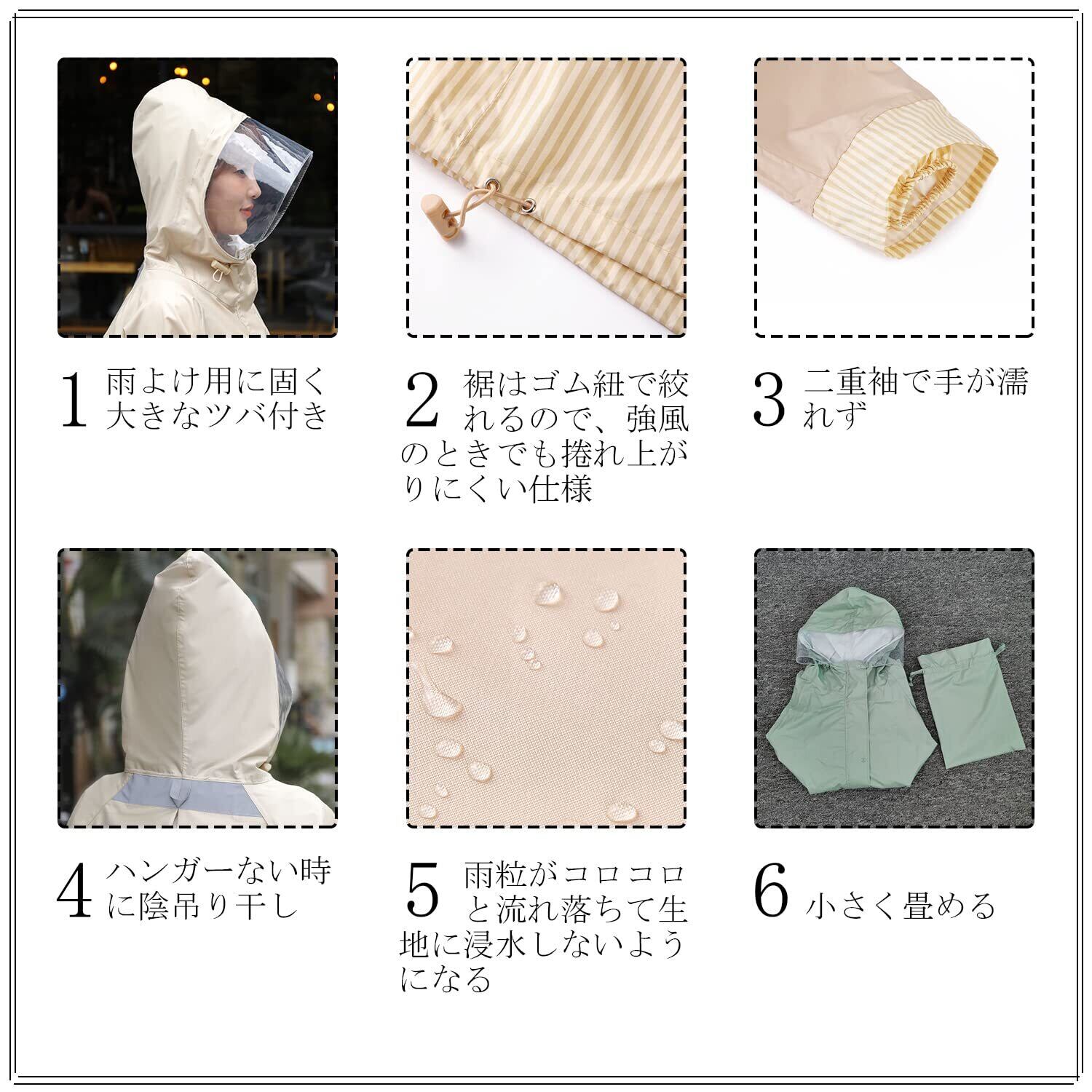 1 雨よけ用に固く大きなツバ付き

2 裾はゴム紐で絞れるので、強風のときでも捲れ上がりにくい仕様

3 二重袖で手が濡れず

4 ハンガーない時に陰吊り干し

5 雨粒がコロコロと流れ落ちて生地に浸水しないようになる

6 小さく畳める