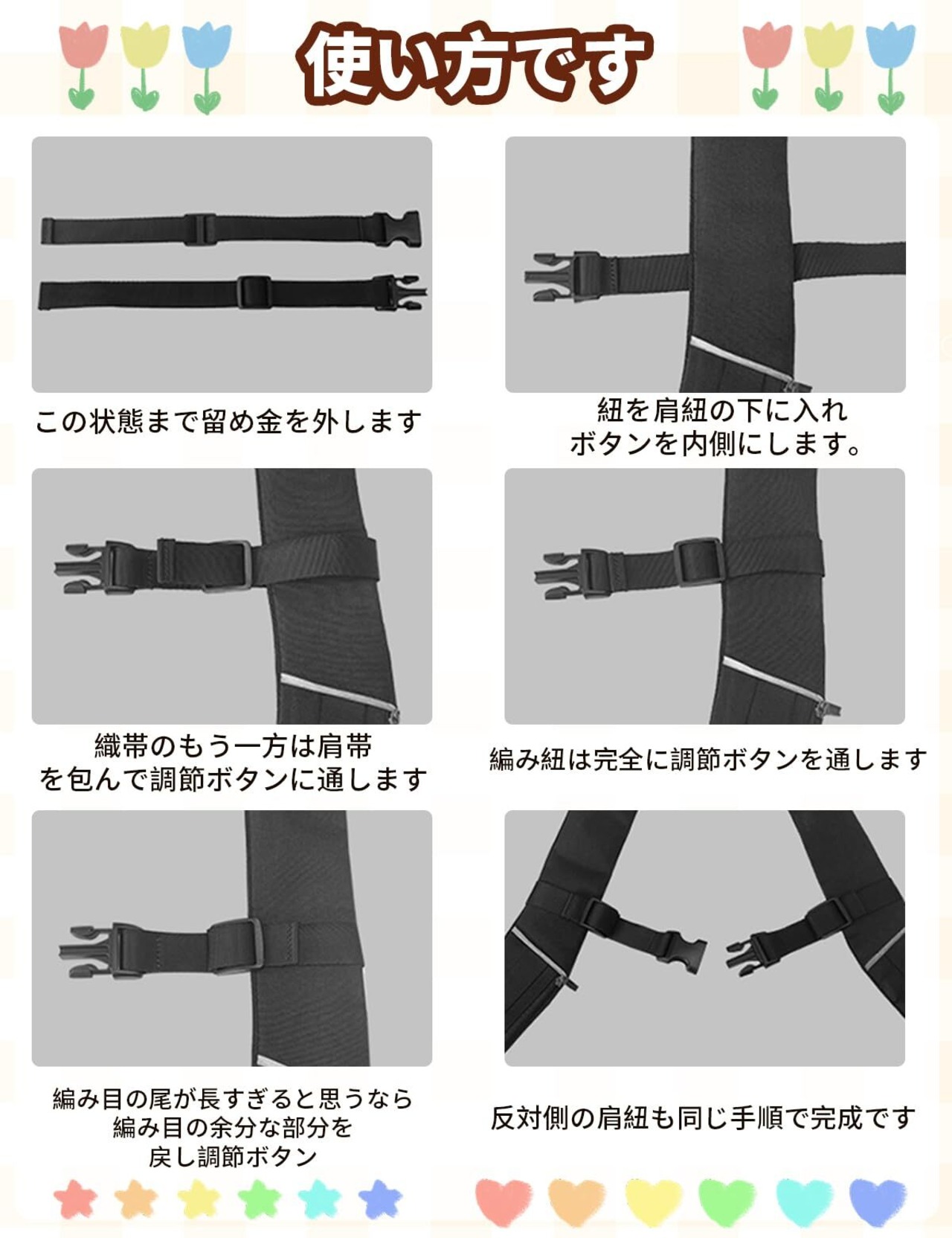 使い方です

この状態まで留め金を外します

紐を肩紐の下に入れ
ボタンを内側にします。

織帯のもう一方は肩帯
を包んで調節ボタンに通します

編み紐は完全に調節ボタンを通します

編み目の尾が長すぎると思うなら
編み目の余分な部分を
戻し調節ボタン

反対側の肩紐も同じ手順で完成です