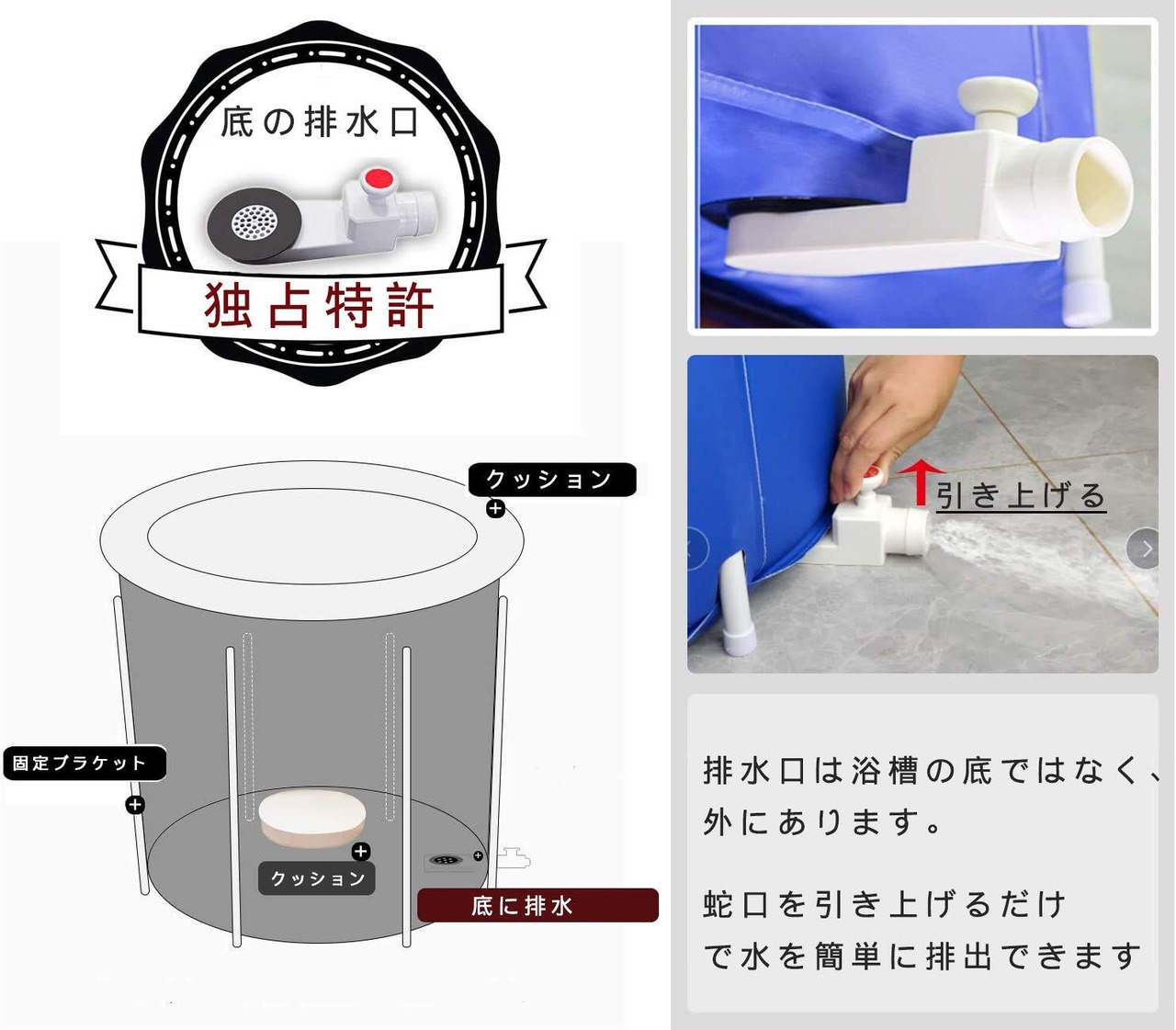 底の排水口

独占特許

クッション

固定ブラケット

クッション

底に排水

引き上げる

排水口は浴槽の底ではなく、外にあります。

蛇口を引き上げるだけで水を簡単に排出できます