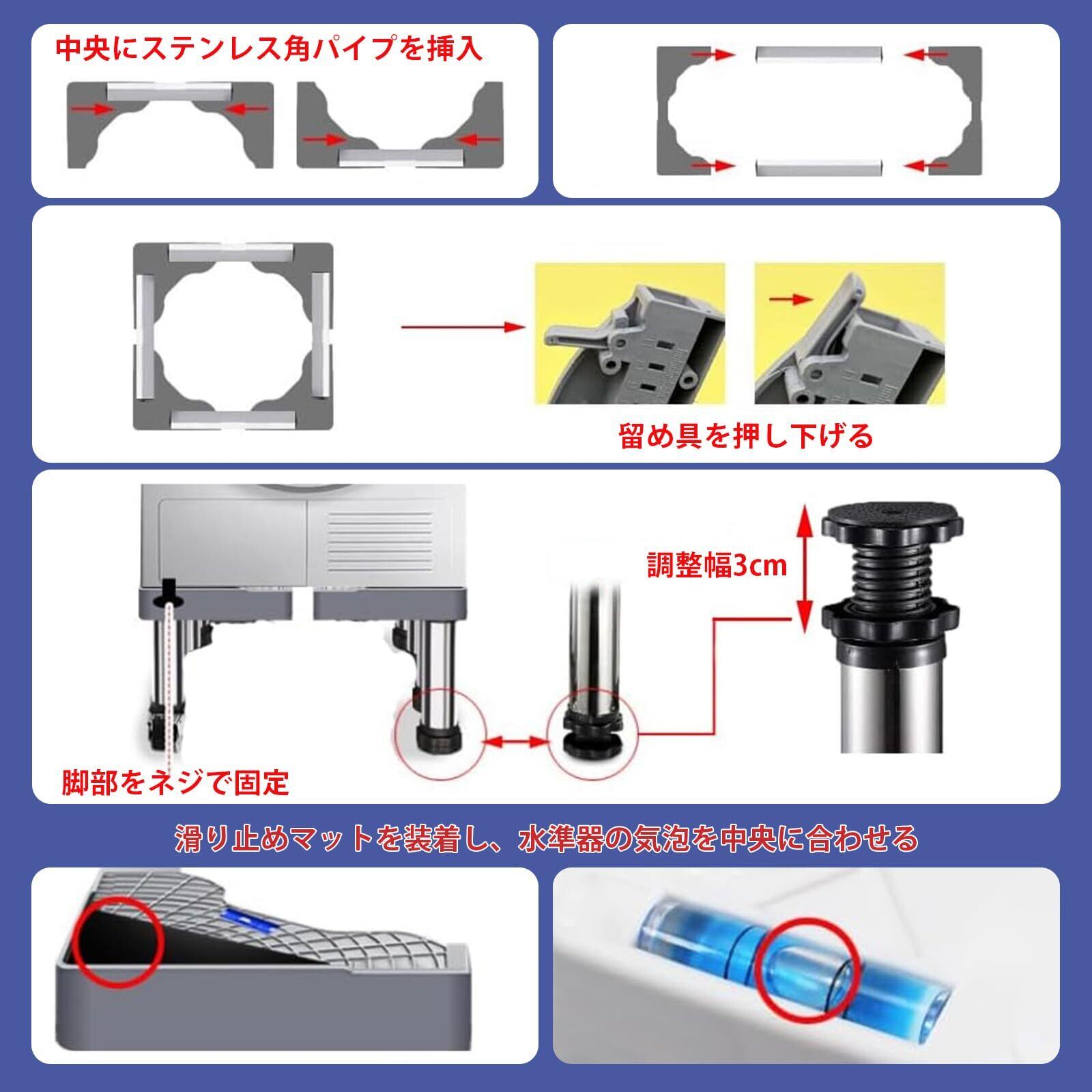 中央にステンレス角パイプを挿入

留め具を押し下げる

調整幅3cm

脚部をネジで固定

滑り止めマットを装着し、水準器の気泡を中央に合わせる