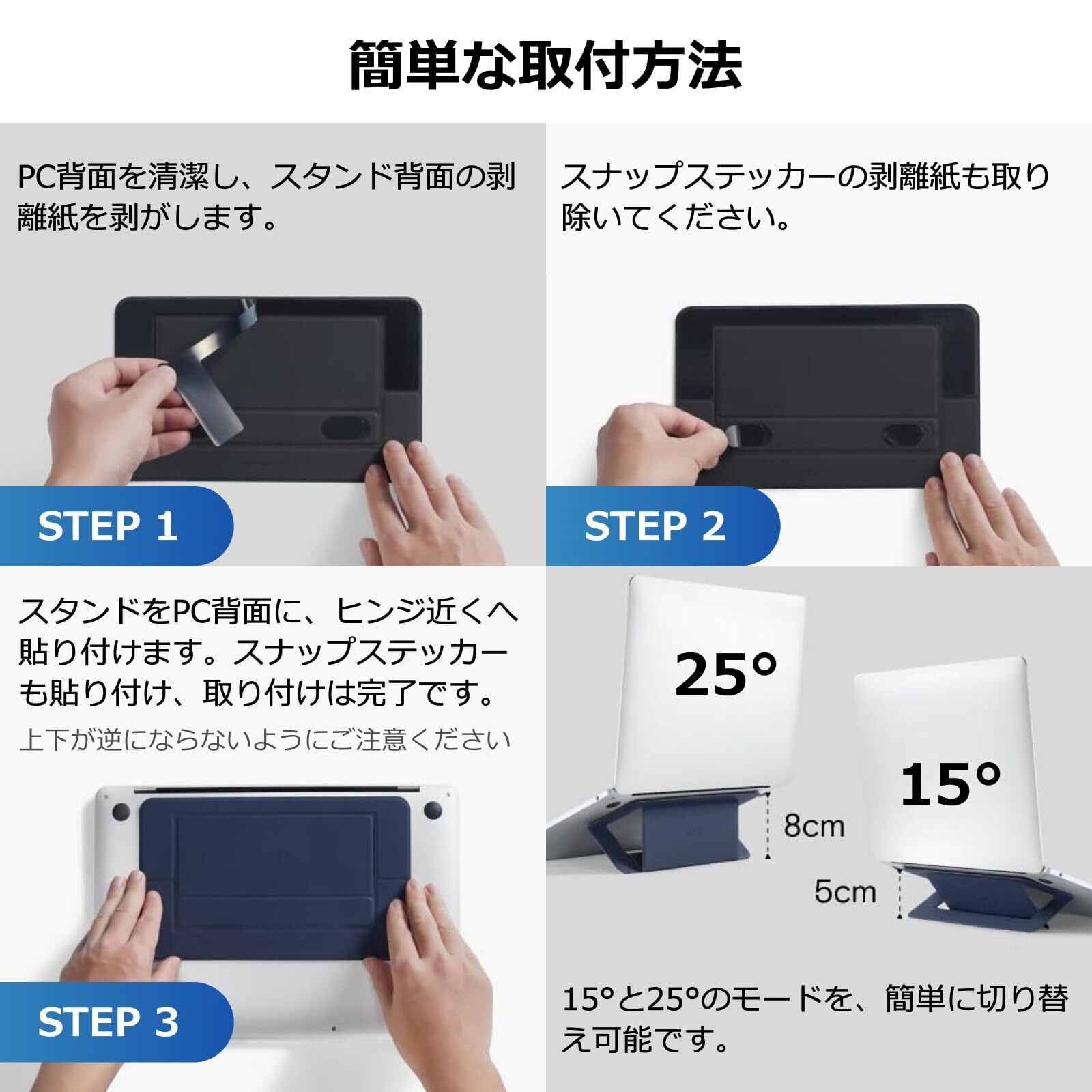 簡単な取付方法

PC背面を清潔し、スタンド背面の剥離紙を剥がします。

STEP 1

スナップステッカーの剥離紙も取り除いてください。

STEP 2

スタンドをPC背面に、ヒンジ近くへ貼り付けます。スナップステッカーも貼り付け、取り付けは完了です。

上下が逆にならないようにご注意ください

STEP 3

25°

15°

8cm

5cm

15°と25°のモードを、簡単に切り替え可能です。