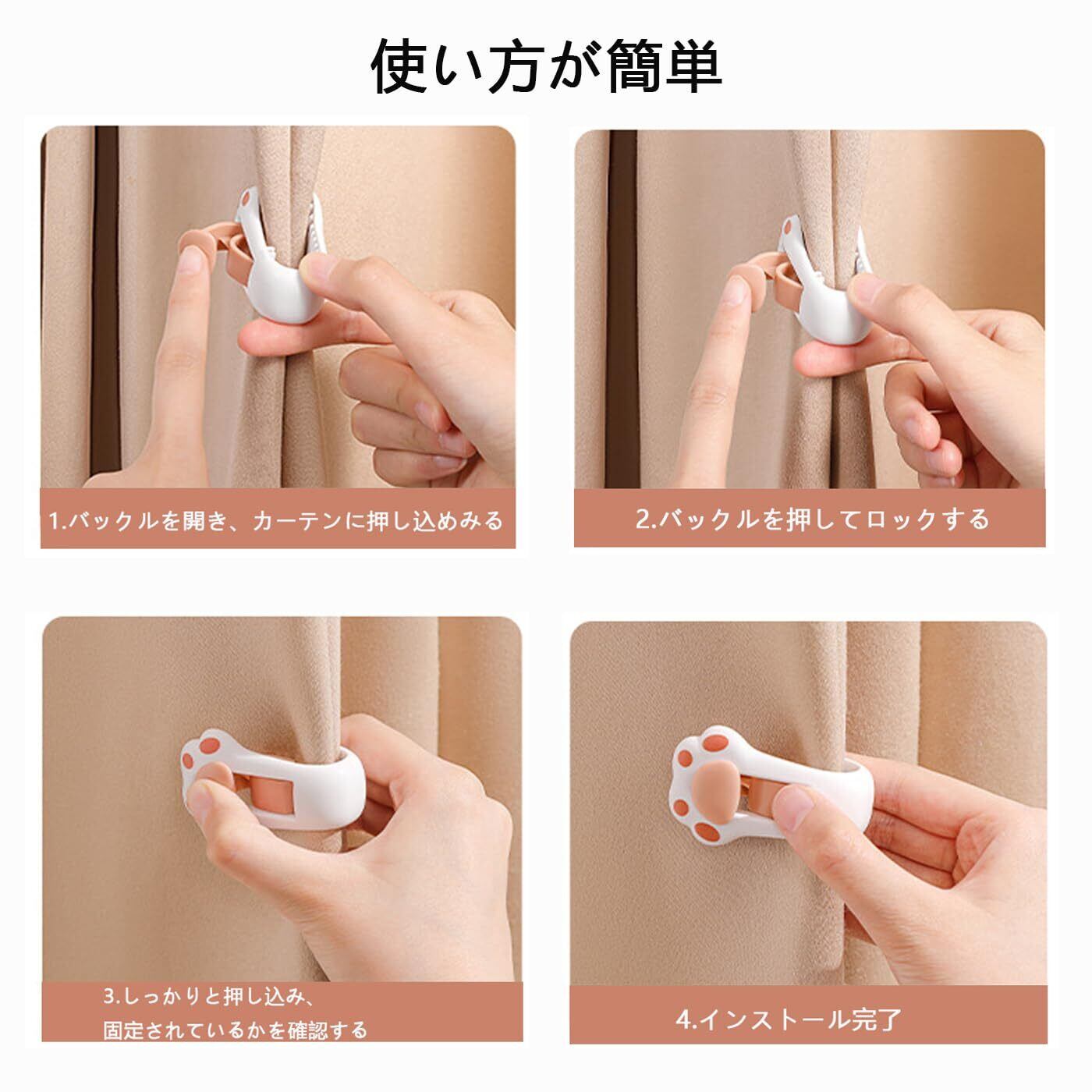 使い方が簡単

1.バックルを開き、カーテンに押し込めみる

2.バックルを押してロックする

3.しっかりと押し込み、
固定されているかを確認する

4.インストール完了