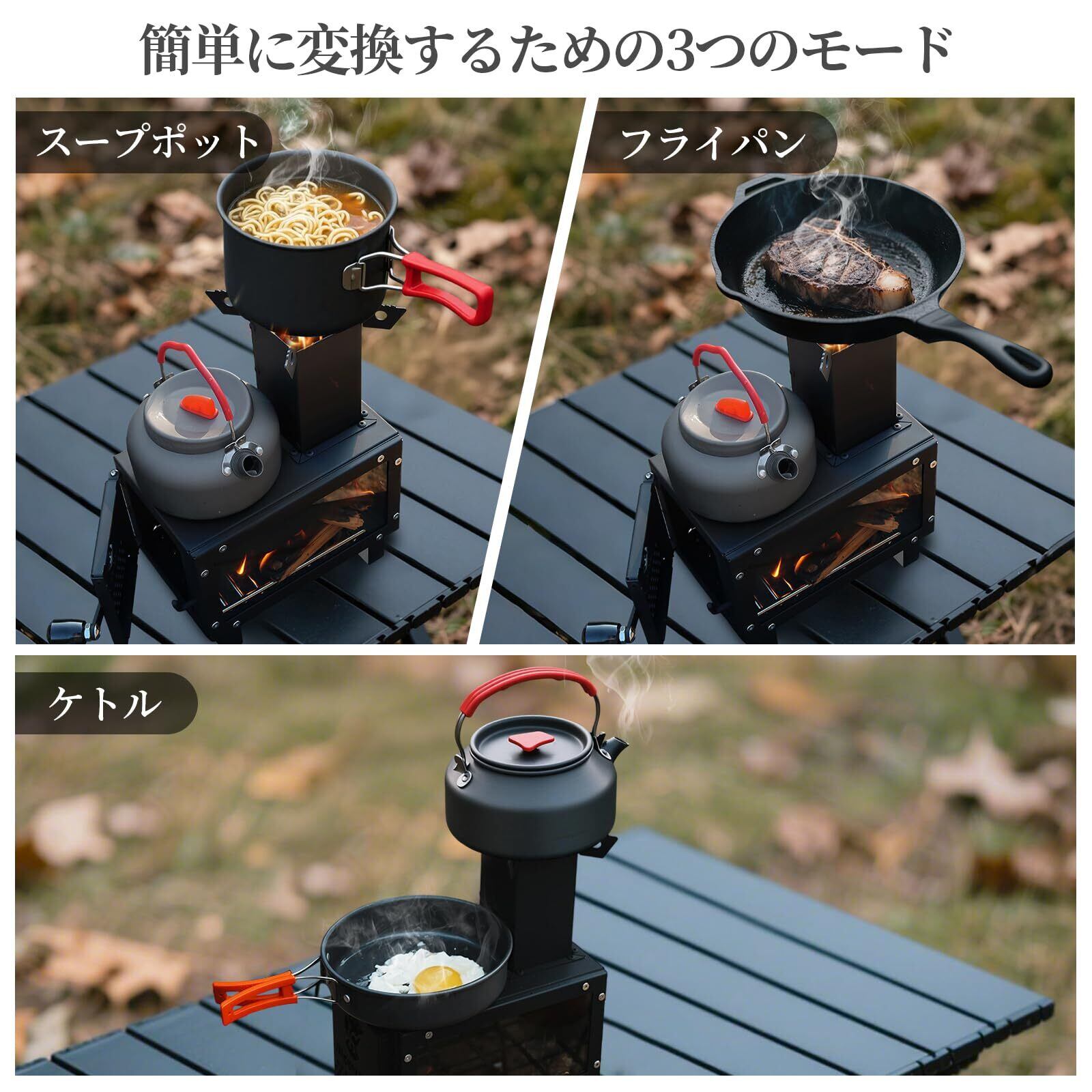 簡単に変換するための3つのモード

スープポット

フライパン

ケトル