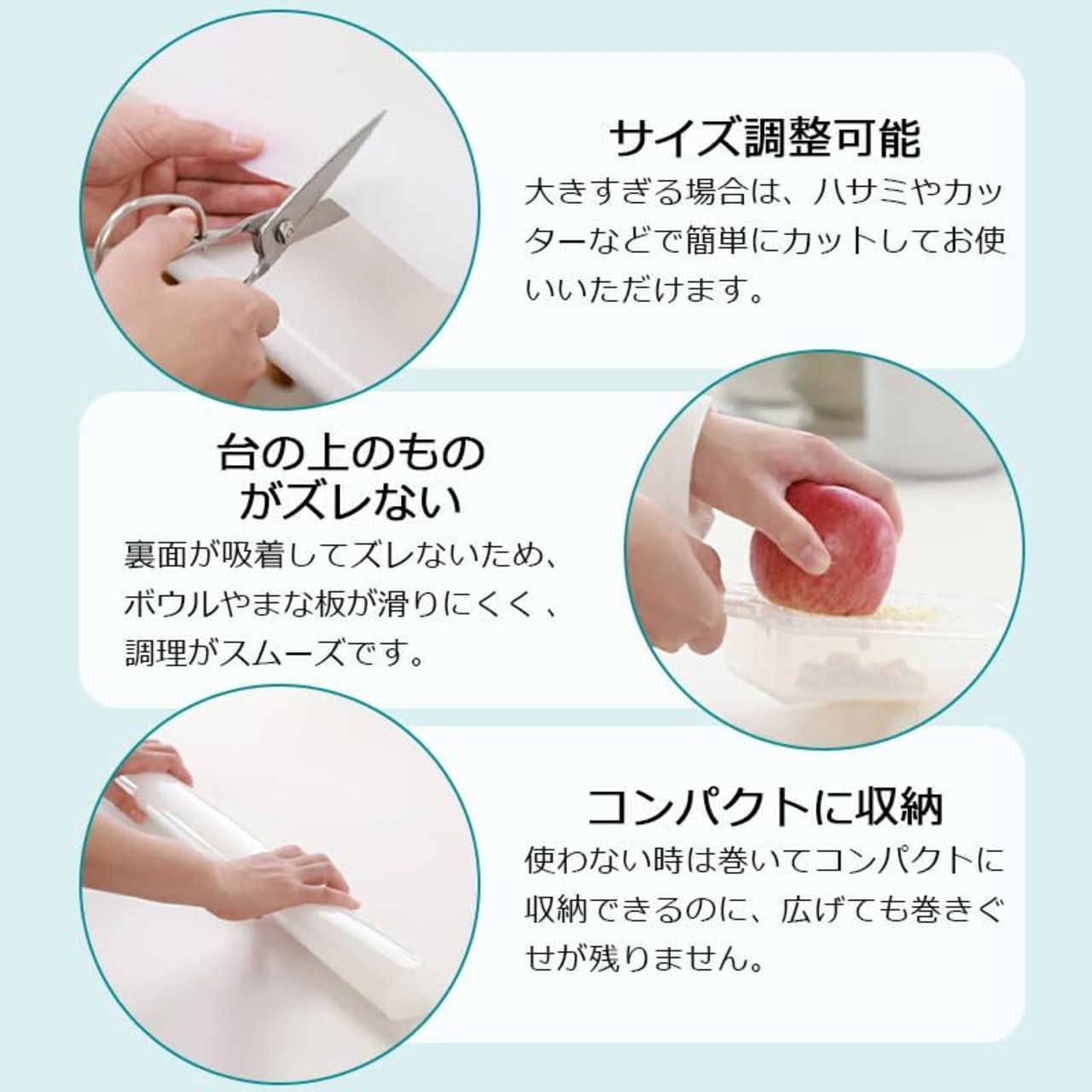 サイズ調整可能

大きすぎる場合は、ハサミやカッターなどで簡単にカットしてお使いいただけます。

台の上のものがズレない

裏面が吸着してズレないため、ボウルやまな板が滑りにくく、調理がスムーズです。

コンパクトに収納

使わない時は巻いてコンパクトに収納できるのに、広げても巻きぐせが残りません。