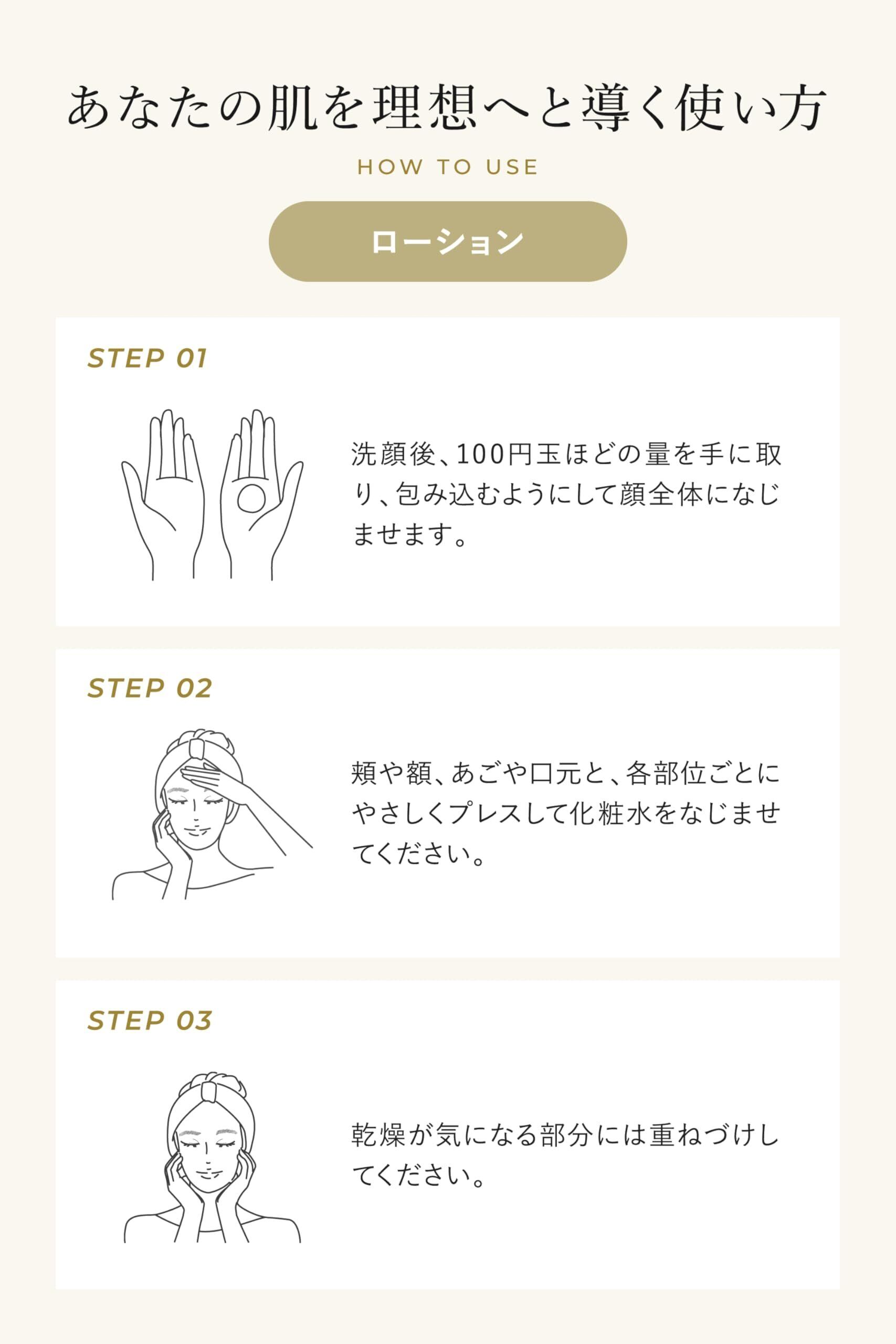 あなたの肌を理想へと導く使い方

HOW TO USE

ローション

STEP 01

洗顔後、100円玉ほどの量を手に取り、包み込むようにして顔全体になじませます。

STEP 02

頬や額、あごや口元と、各部位ごとにやさしくプレスして化粧水をなじませてください。

STEP 03

乾燥が気になる部分には重ねづけしてください。