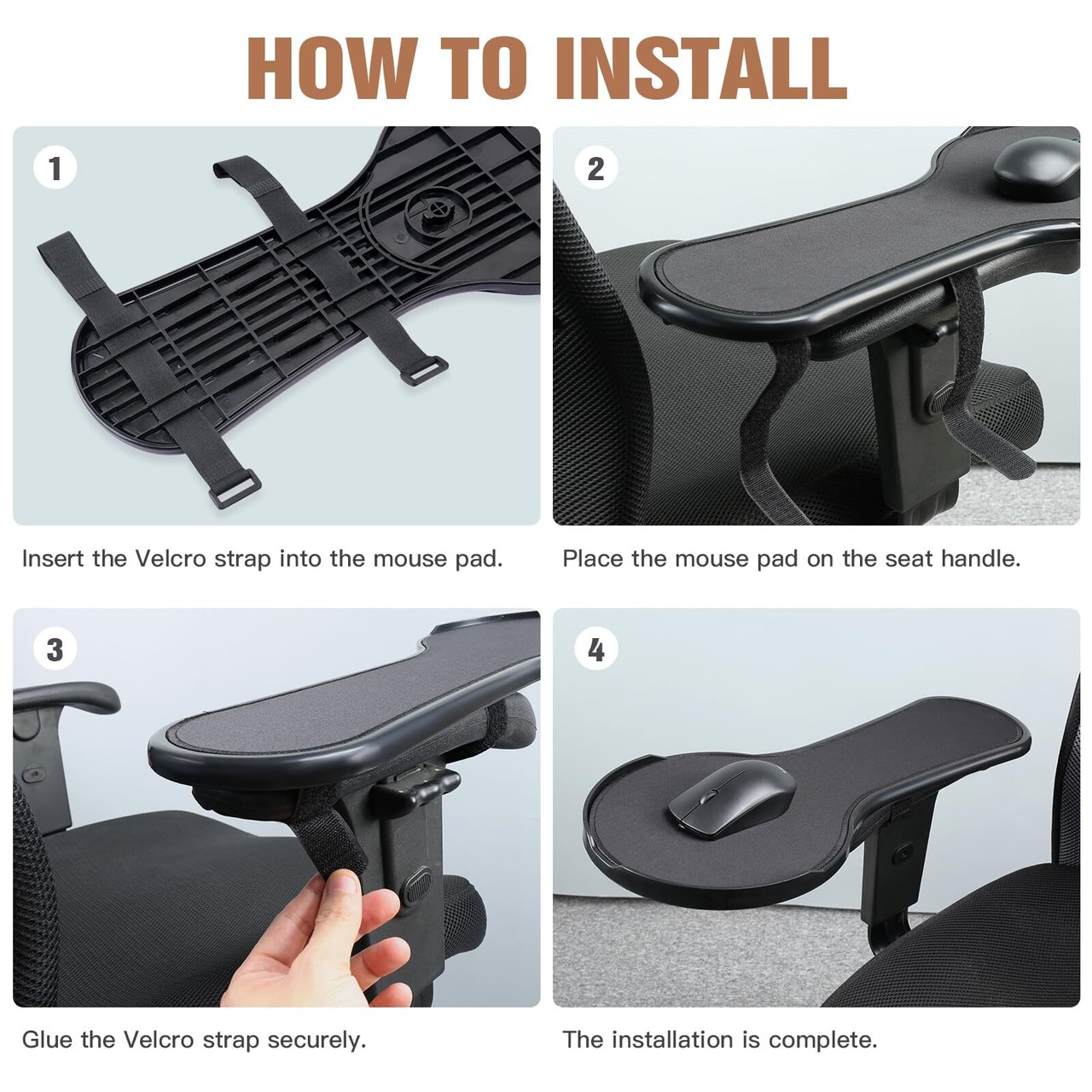 HOW TO INSTALL

1

Insert the Velcro strap into the mouse pad.

2

Place the mouse pad on the seat handle.

3

Glue the Velcro strap securely.

4

The installation is complete.