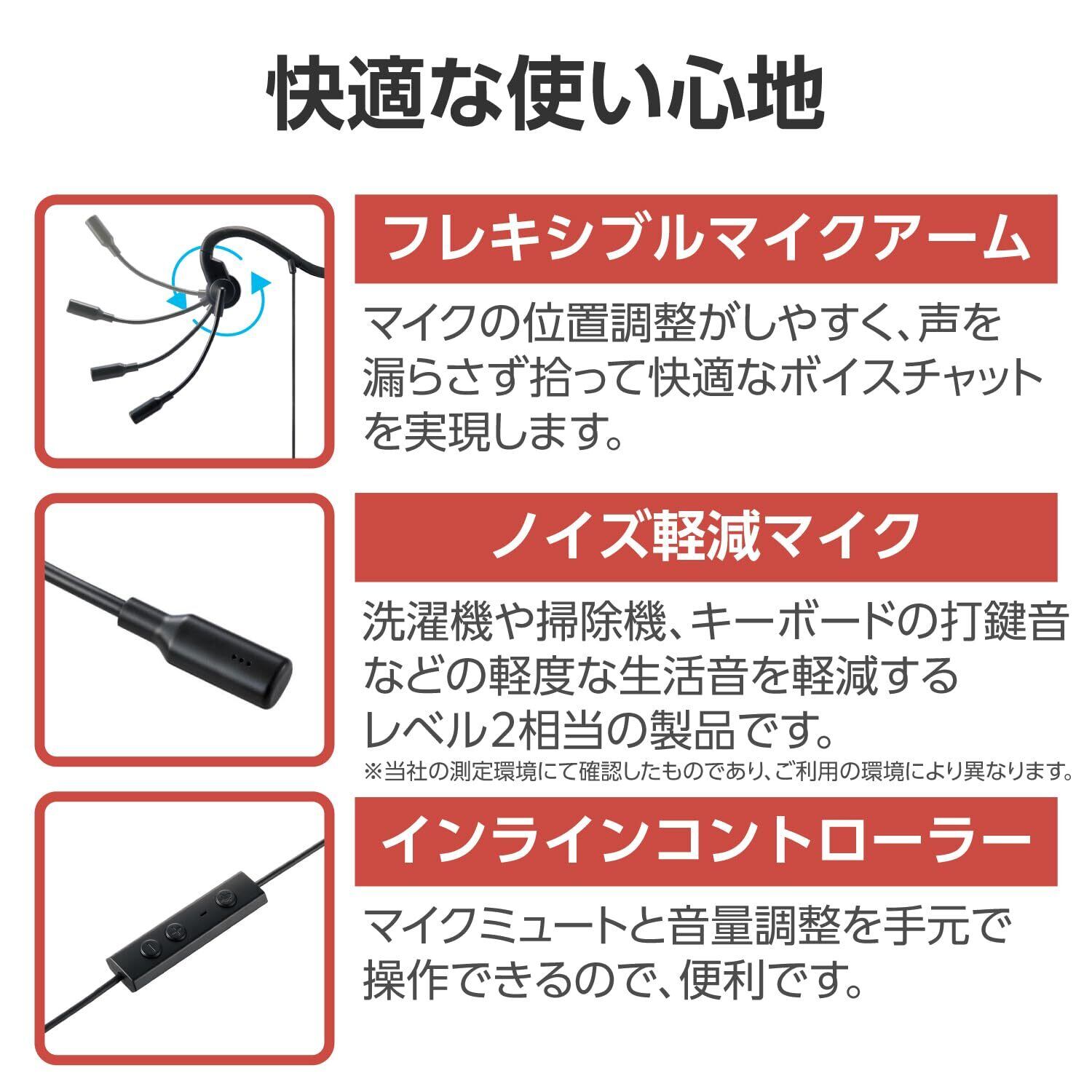 快適な使い心地

フレキシブルマイクアーム

マイクの位置調整がしやすく、声を漏らさず拾って快適なボイスチャットを実現します。

ノイズ軽減マイク

洗濯機や掃除機、キーボードの打鍵音などの軽度な生活音を軽減するレベル2相当の製品です。

※当社の測定環境にて確認したものであり、ご利用の環境により異なります。

インラインコントローラー

マイクミュートと音量調整を手元で操作できるので、便利です。