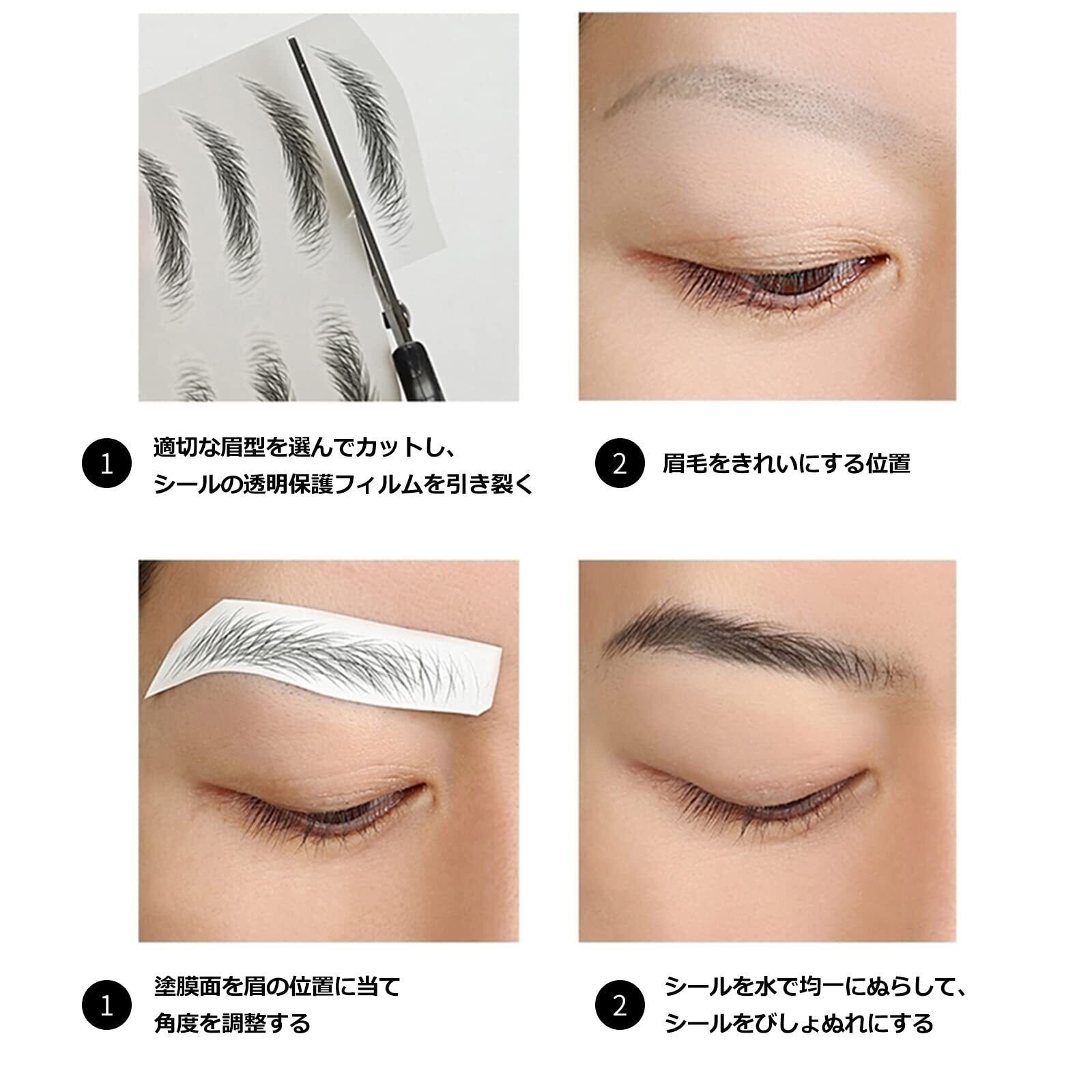 1 適切な眉型を選んでカットし、シールの透明保護フィルムを引き裂く

2 眉毛をきれいにする位置

1 塗膜面を眉の位置に当て角度を調整する

2 シールを水で均一にぬらして、シールをびしょぬれにする