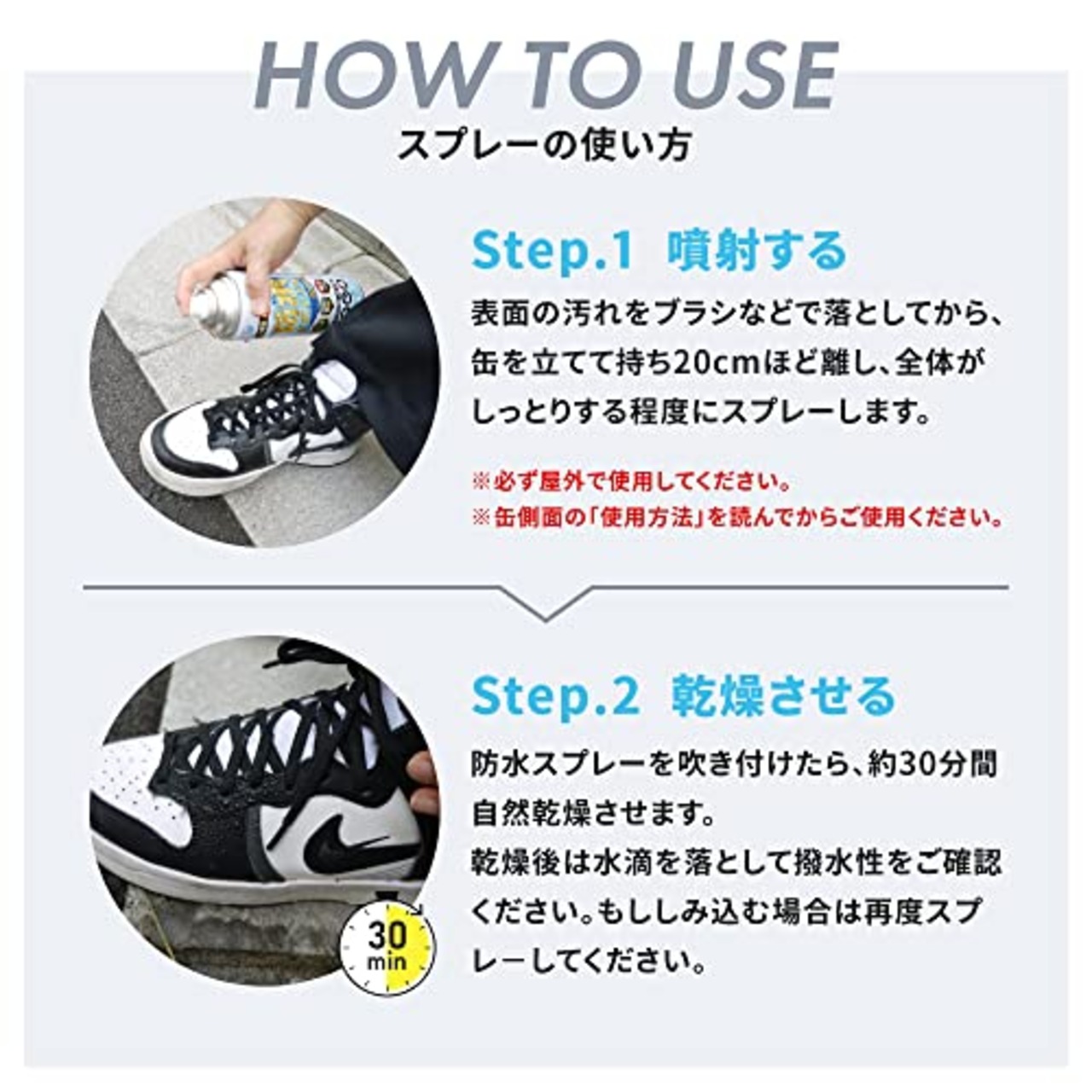 HOW TO USE
スプレーの使い方

Step.1 噴射する

表面の汚れをブラシなどで落としてから、缶を立てて持ち20cmほど離し、全体がしっとりする程度にスプレーします。

※必ず屋外で使用してください。
※缶側面の「使用方法」を読んでからご使用ください。

Step.2 乾燥させる

防水スプレーを吹き付けたら、約30分間自然乾燥させます。
乾燥後は水滴を落として撥水性をご確認ください。もししみ込む場合は再度スプレーしてください。

30 min