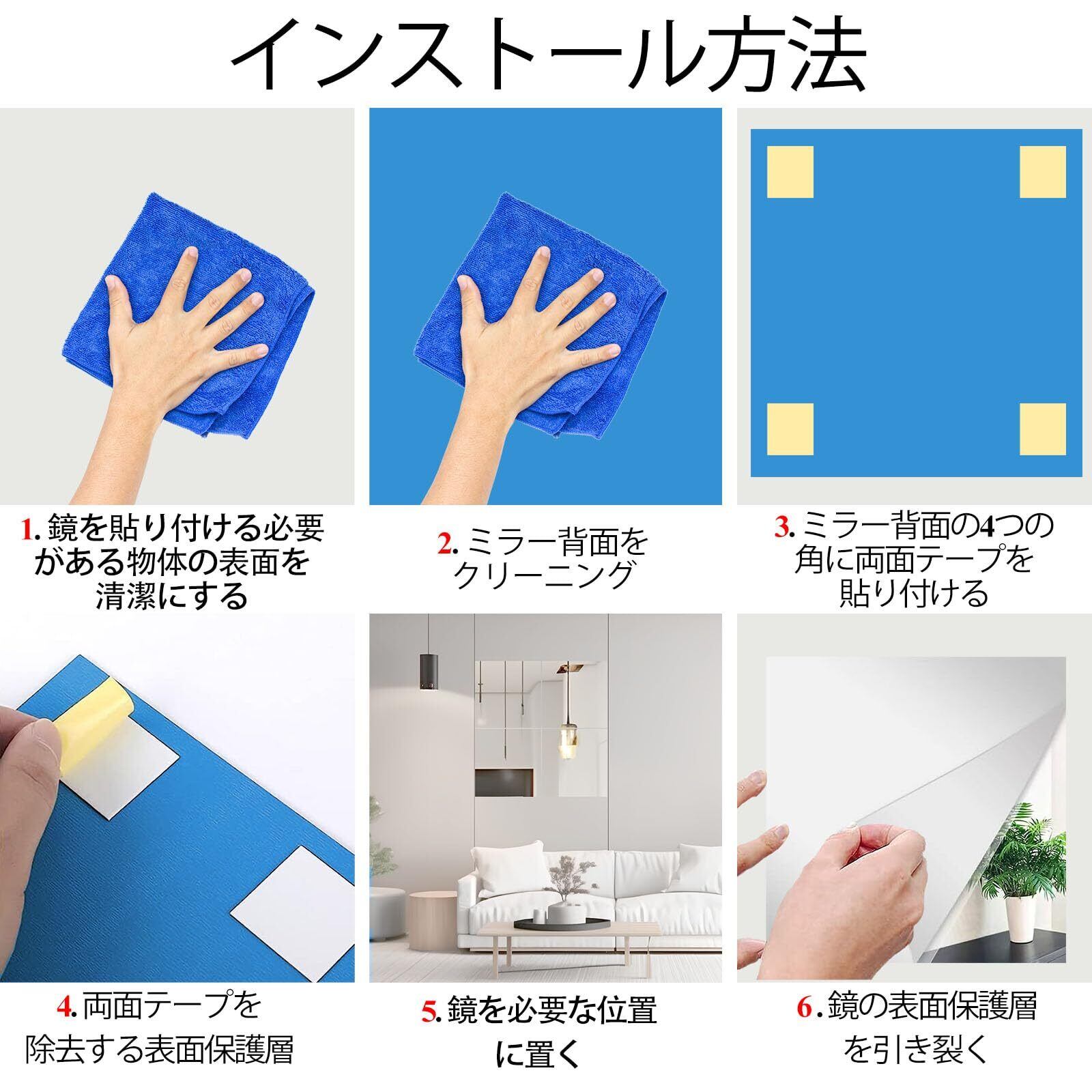 インストール方法

1. 鏡を貼り付ける必要がある物体の表面を清潔にする

2. ミラー背面をクリーニング

3. ミラー背面の4つの角に両面テープを貼り付ける

4. 両面テープを除去する表面保護層

5. 鏡を必要な位置に置く

6. 鏡の表面保護層を引き裂く