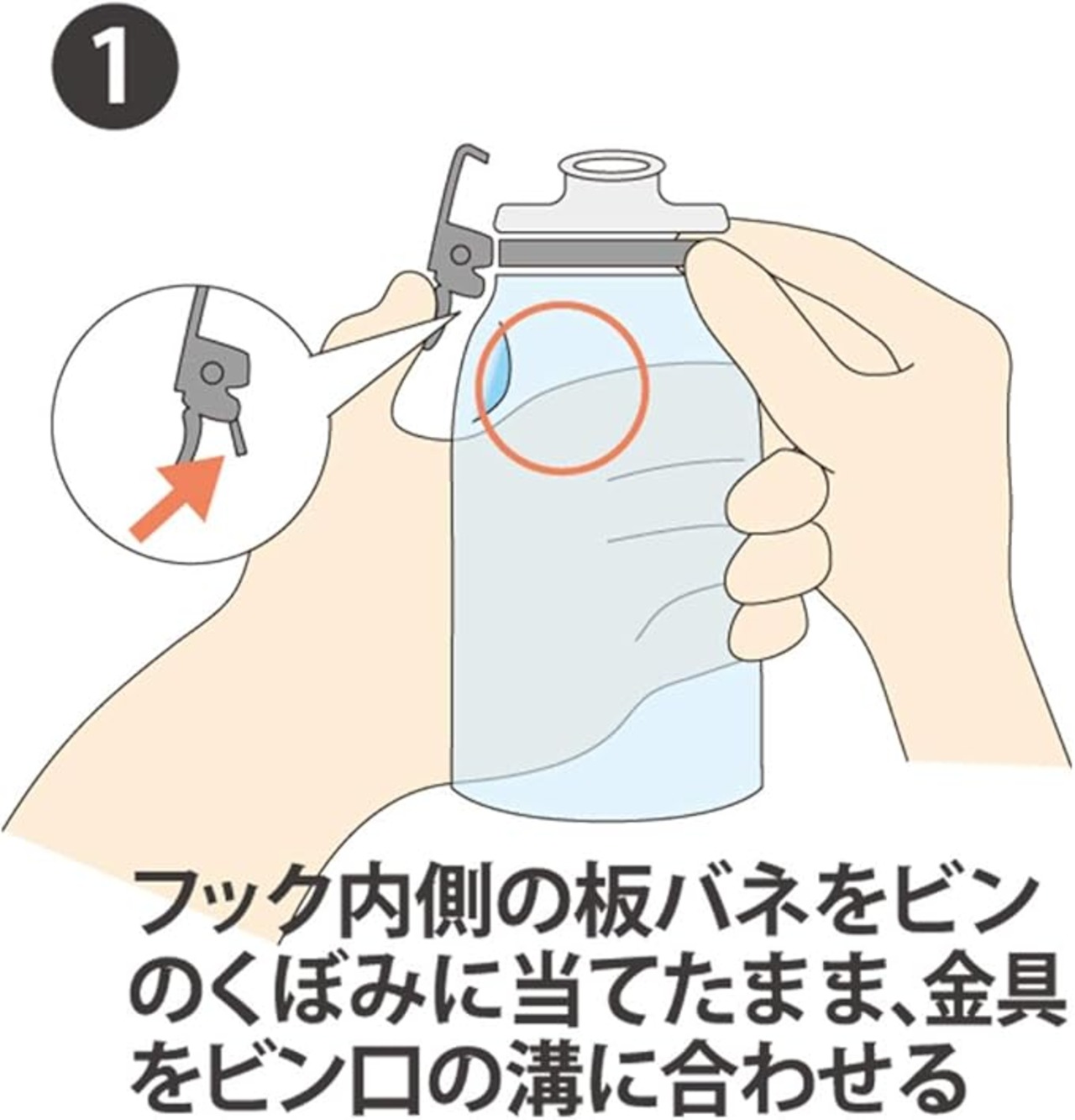 1

フック内側の板バネをビンのくぼみに当てたまま、金具をビン口の溝に合わせる