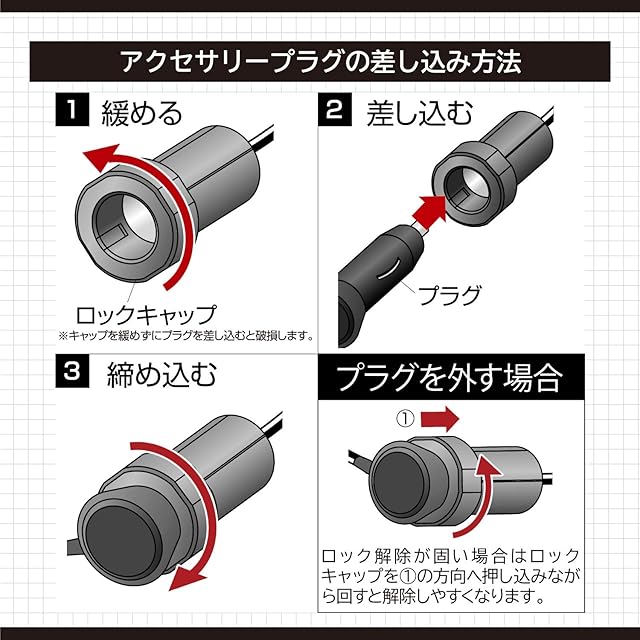 アクセサリープラグの差し込み方法

1 緩める

ロックキャップ

※キャップを緩めずにプラグを差し込むと破損します。

2 差し込む

プラグ

3 締め込む

プラグを外す場合

①

ロック解除が固い場合はロックキャップを①の方向へ押し込みながら回すと解除しやすくなります。