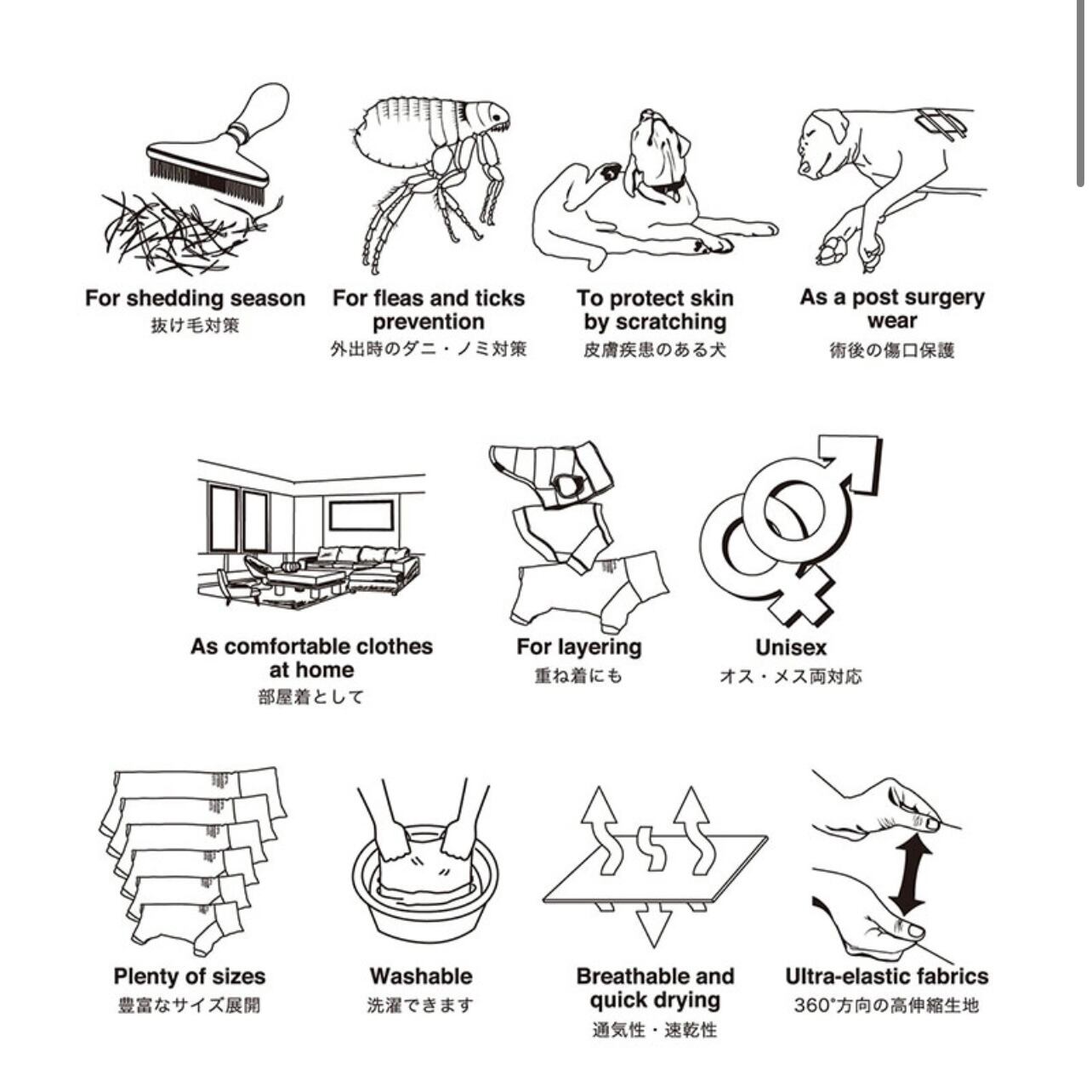 For shedding season
抜け毛対策

For fleas and ticks prevention
外出時のダニ・ノミ対策

To protect skin by scratching
皮膚疾患のある犬

As a post surgery wear
術後の傷口保護

As comfortable clothes at home
部屋着として

For layering
重ね着にも

Unisex
オス・メス両対応

Plenty of sizes
豊富なサイズ展開

Washable
洗濯できます

Breathable and quick drying
通気性・速乾性

Ultra-elastic fabrics
360°方向の高伸縮生地