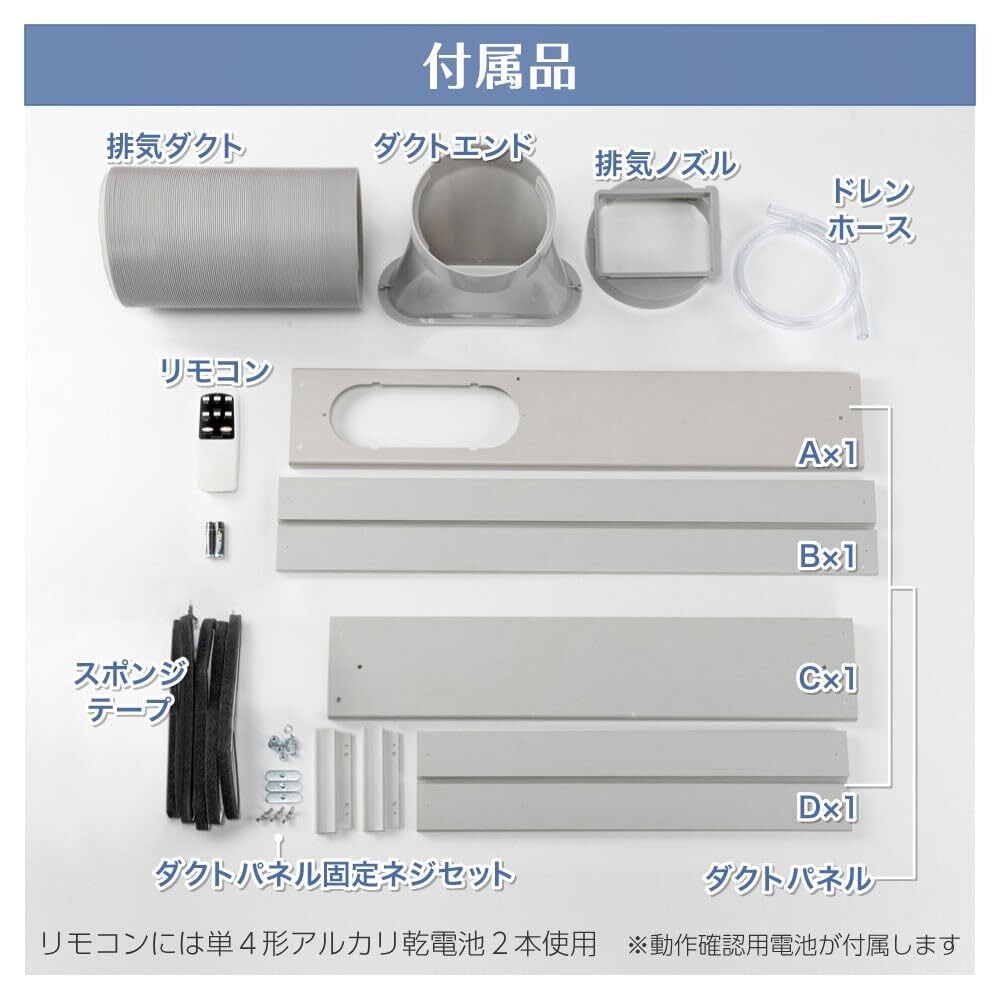 付属品

排気ダクト

ダクトエンド

排気ノズル

ドレンホース

リモコン

A×1

B×1

C×1

D×1

スポンジテープ

ダクトパネル固定ネジセット

ダクトパネル

リモコンには単４形アルカリ乾電池２本使用　※動作確認用電池が付属します