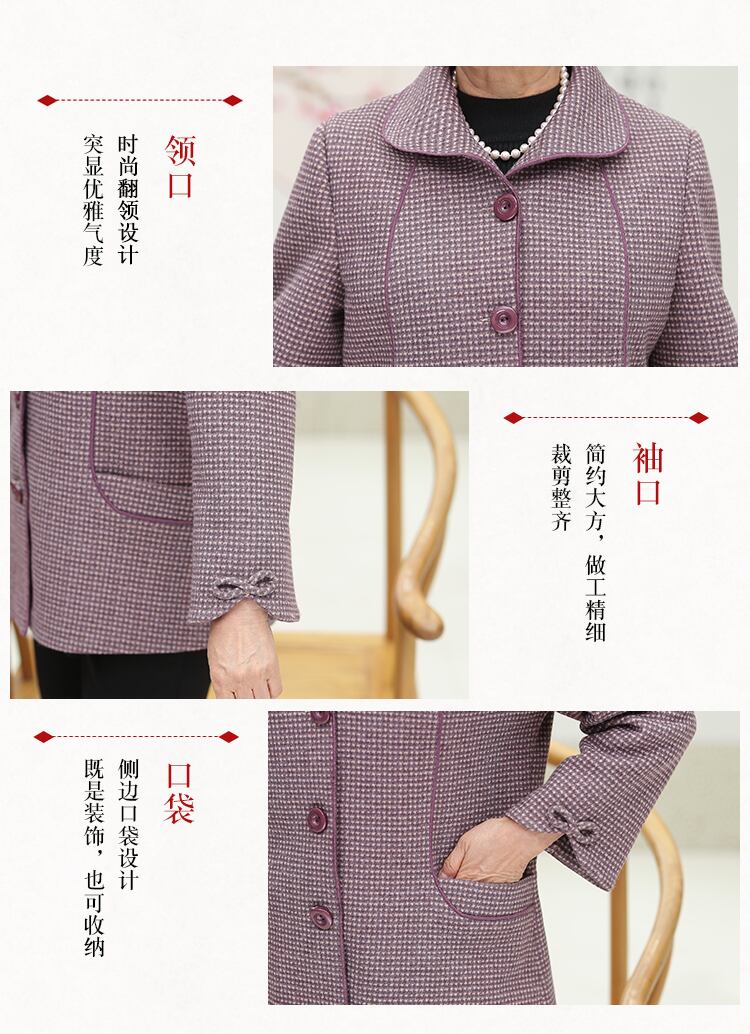 领口

时尚翻领设计

突显优雅气度

袖口

简约大方，做工精细

裁剪整齐

口袋

侧边口袋设计

既是装饰，也可收纳