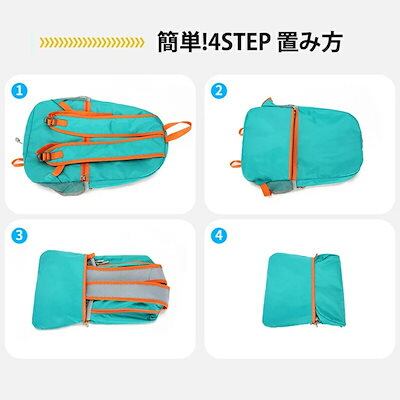 簡単!4STEP 置み方

1

2

3

4