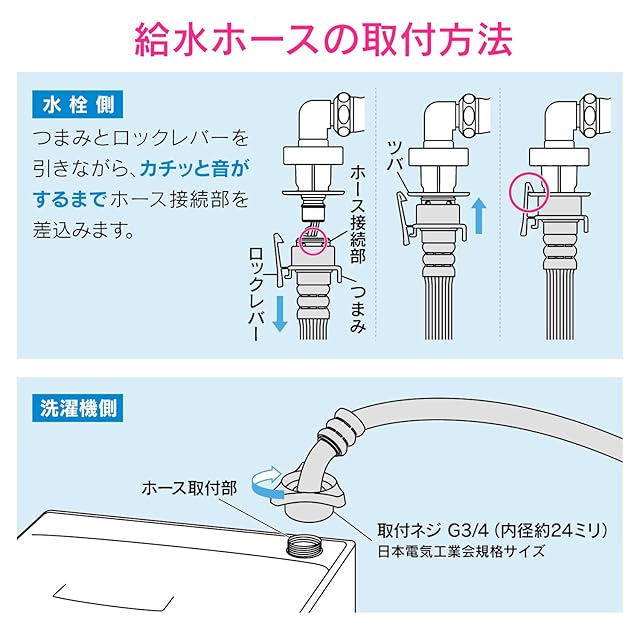 給水ホースの取付方法

水栓側

つまみとロックレバーを引きながら、カチッと音がするまでホース接続部を差込みます。

ホース接続部

ロックレバー

つまみ

ツバ

洗濯機側

ホース取付部

取付ネジ G3/4（内径約24ミリ）
日本電気工業会規格サイズ