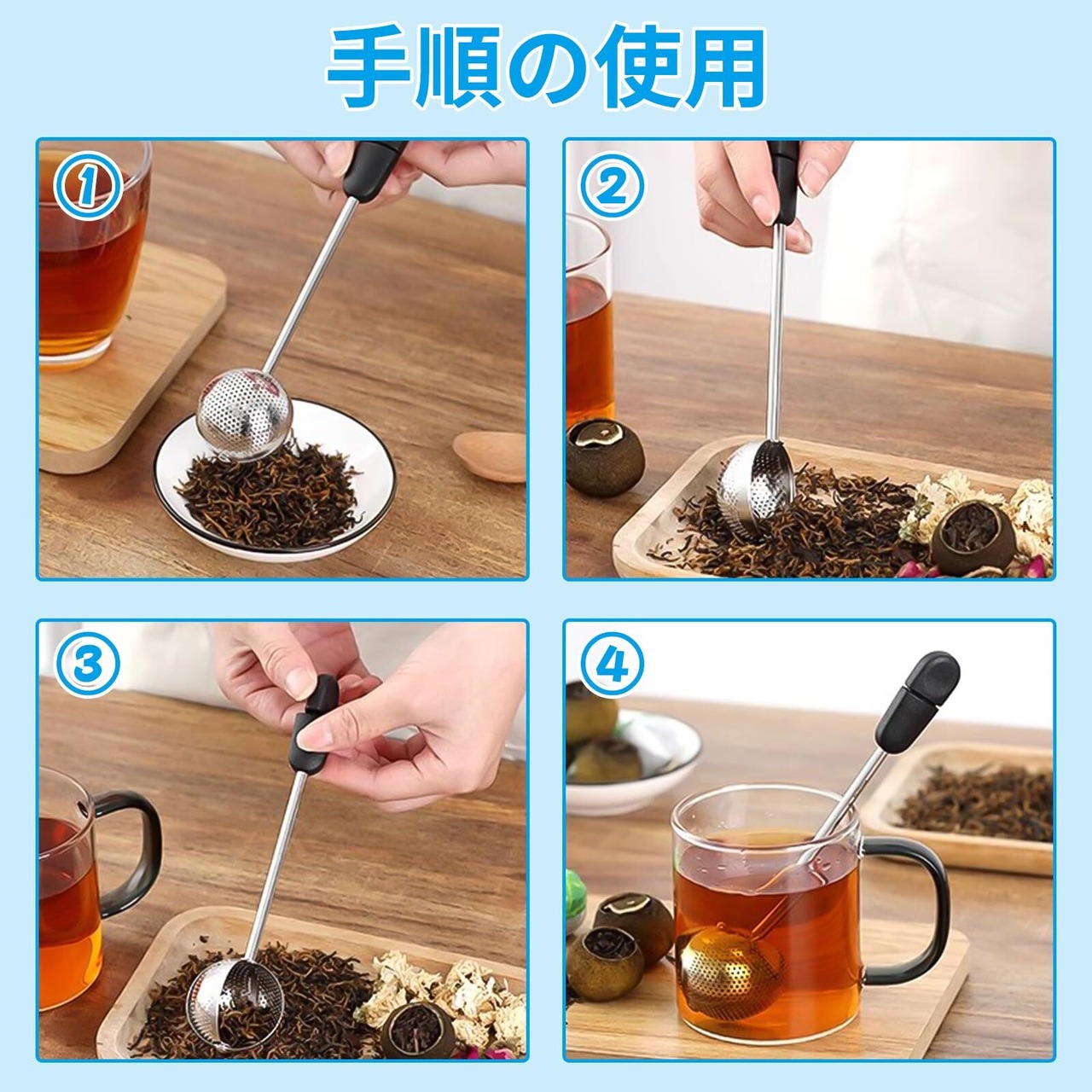 手順の使用

①

②

③

④