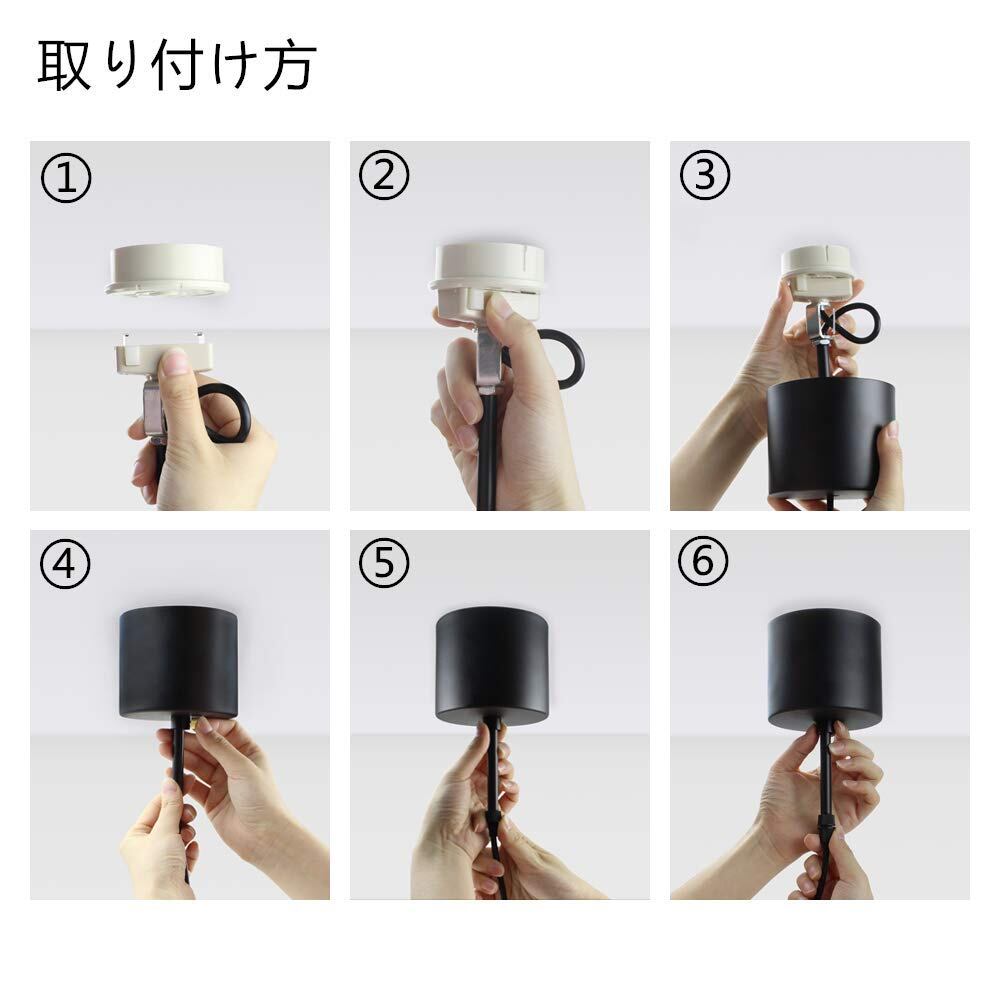 取り付け方

①

②

③

④

⑤

⑥