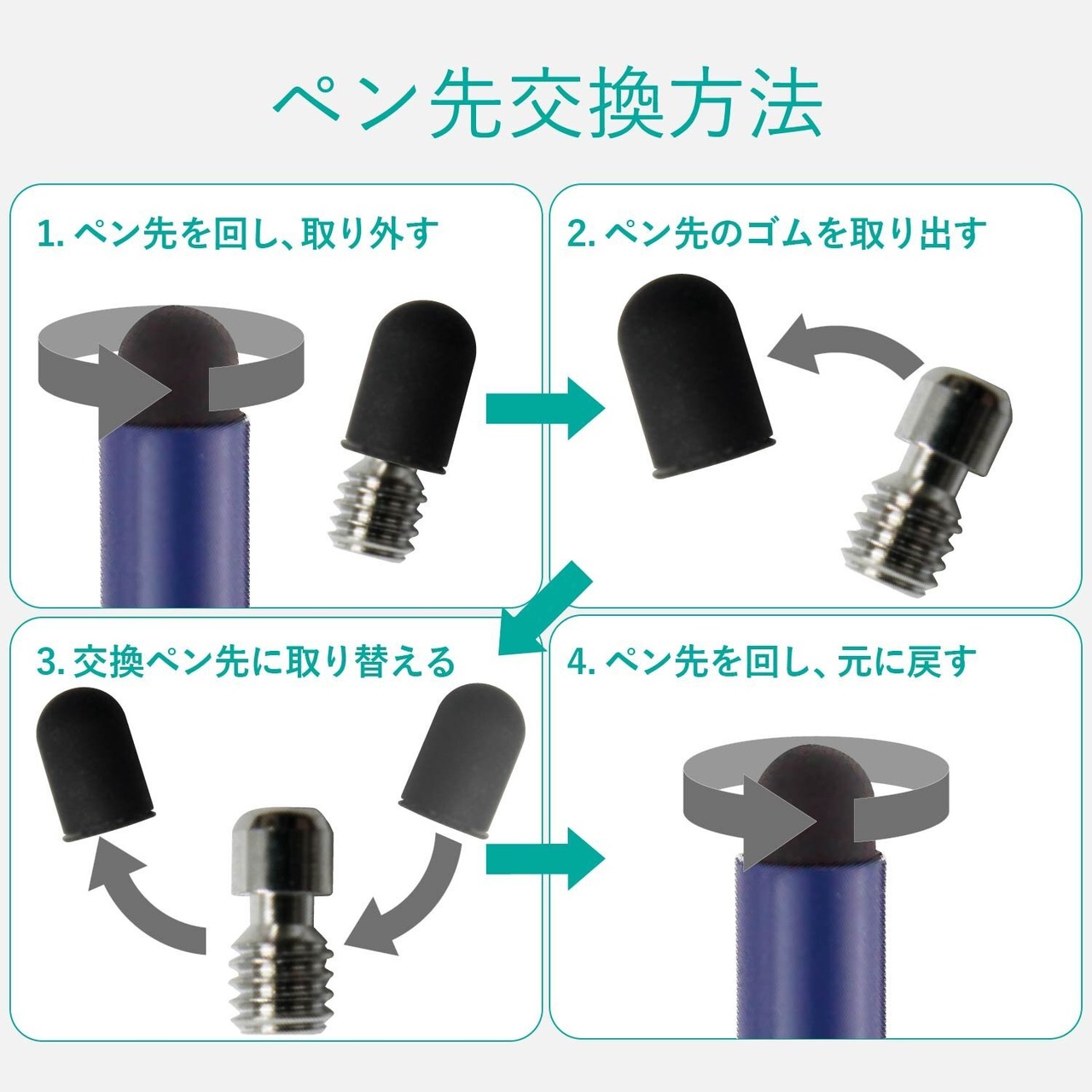 ペン先交換方法

1. ペン先を回し、取り外す

2. ペン先のゴムを取り出す

3. 交換ペン先に取り替える

4. ペン先を回し、元に戻す