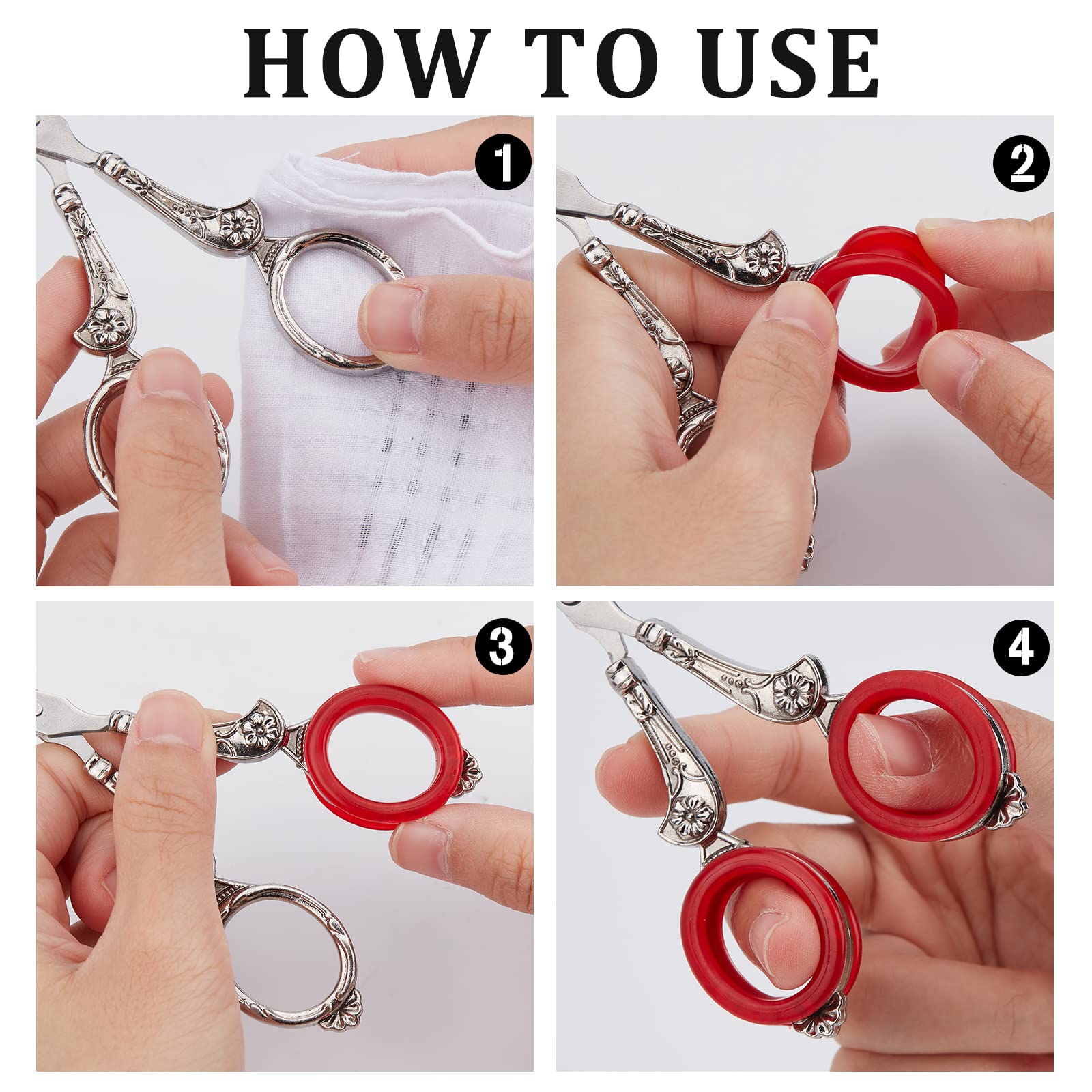 HOW TO USE

1

2

3

4