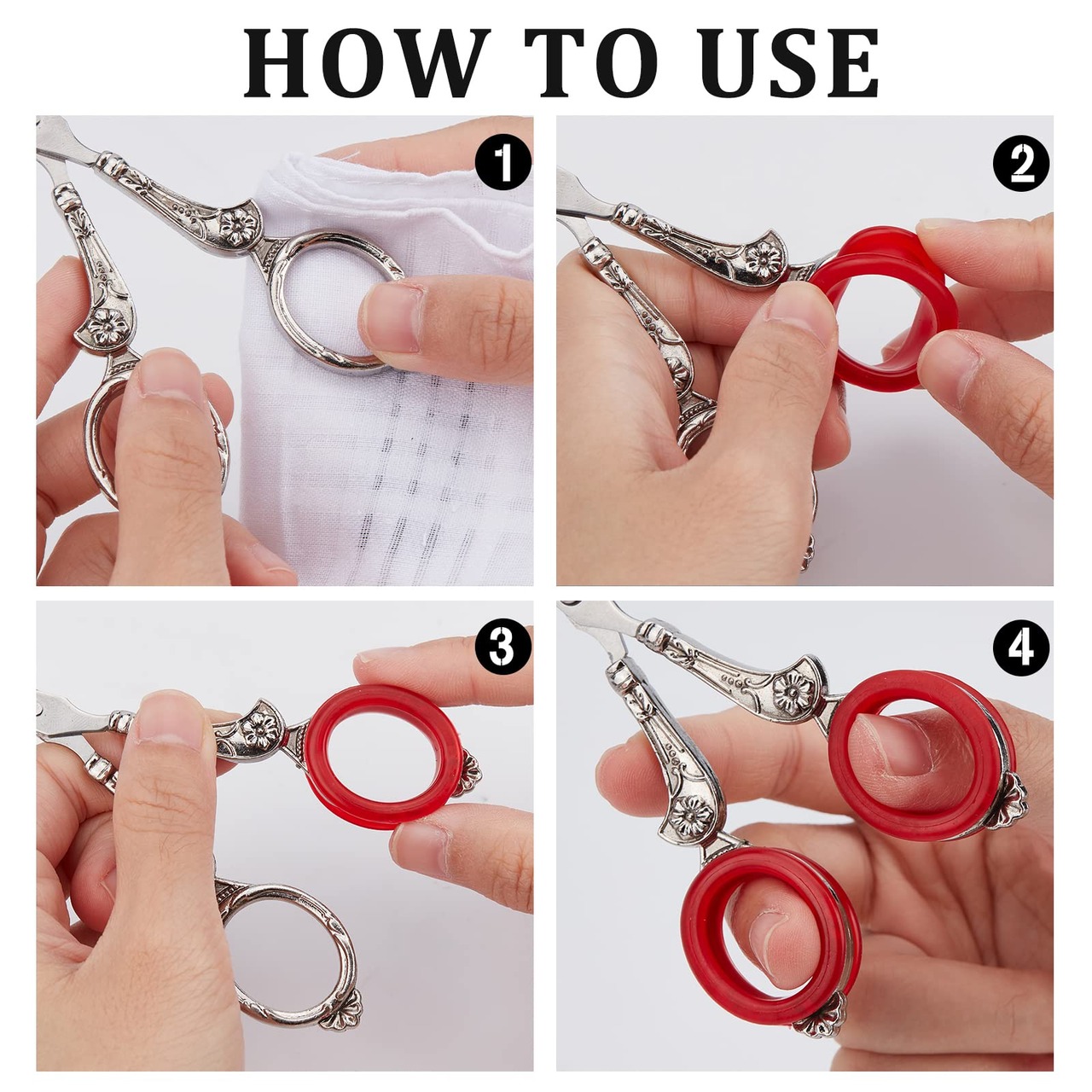 HOW TO USE

1

2

3

4