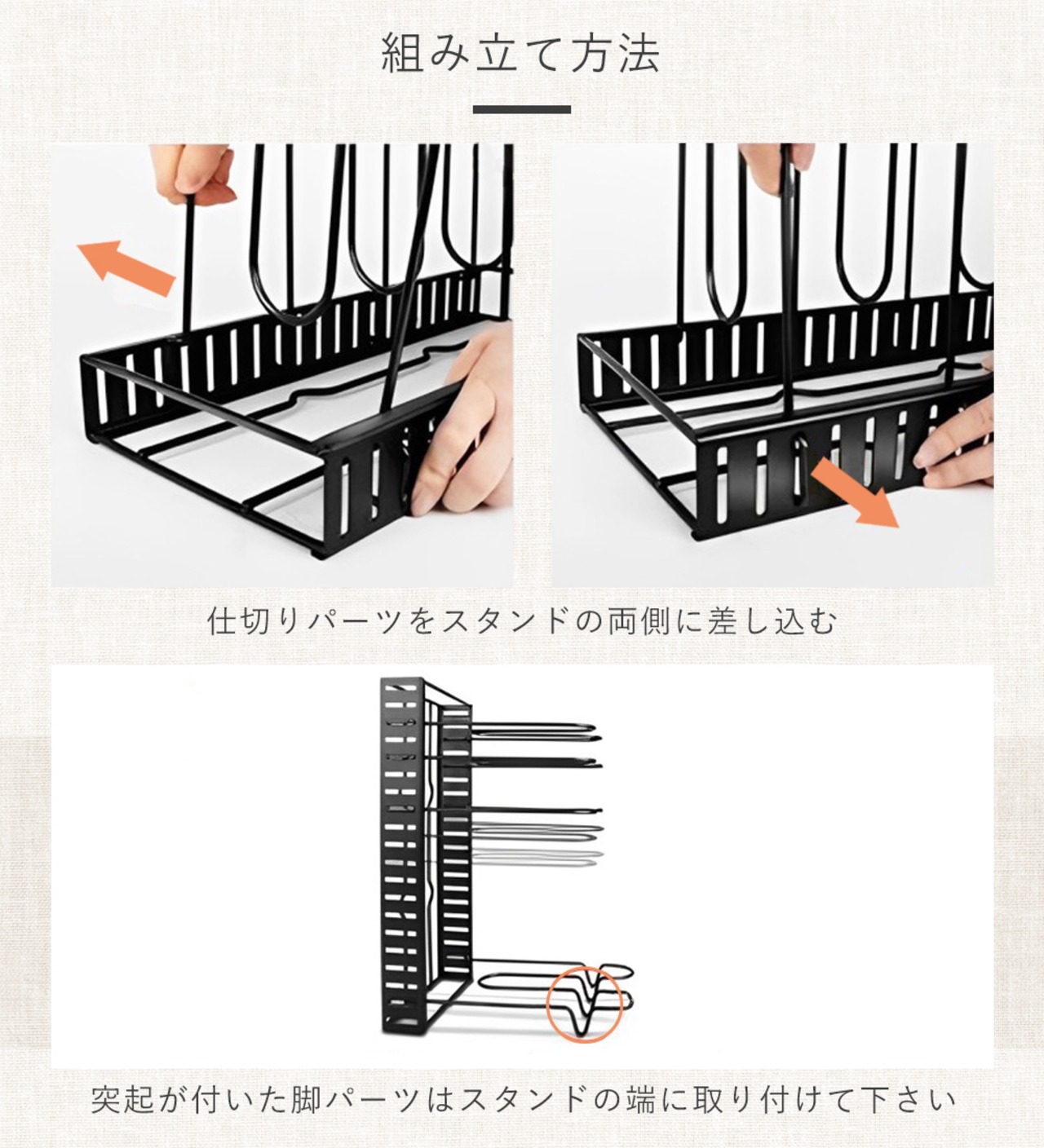 組み立て方法

仕切りパーツをスタンドの両側に差し込む

突起が付いた脚パーツはスタンドの端に取り付けて下さい