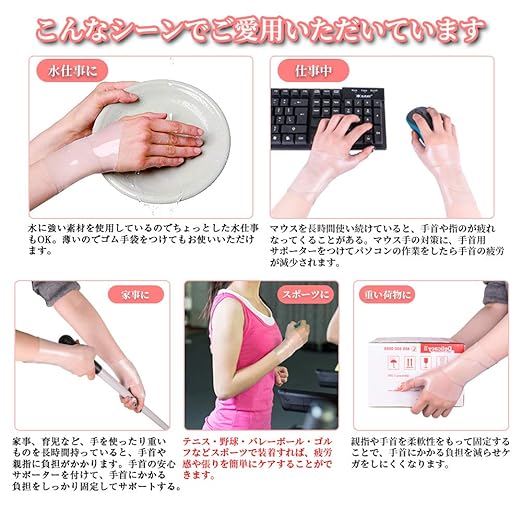 こんなシーンでご愛用いただいています

水仕事に

水に強い素材を使用しているのでちょっとした水仕事もOK。薄いのでゴム手袋をつけてもお使いいただけます。

仕事中

マウスを長時間使い続けていると、手首や指のが疲れなってくることがある。マウス手の対策に、手首用サポーターをつけてパソコンの作業をしたら手首の疲労が減少されます。

家事に

家事、育児など、手を使ったり重いものを長時間持っていると、手首や親指に負担がかかります。手首の安心サポーターを付けて、手首にかかる負担をしっかり固定してサポートする。

スポーツに

テニス・野球・バレーボール・ゴルフなどスポーツで装着すれば、疲労感や張りを簡単にケアすることができます。

重い荷物に

親指や手首を柔軟性をもって固定することで、手首にかかる負担を減らせケガをしにくくなります。