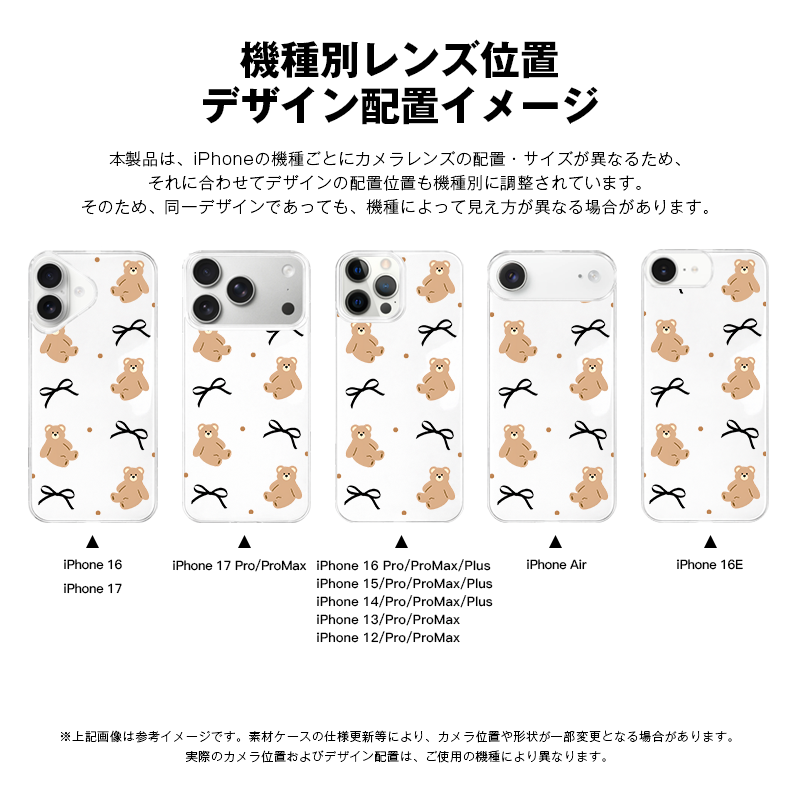 機種別レンズ位置
デザイン配置イメージ

本製品は、iPhoneの機種ごとにカメラレンズの配置・サイズが異なるため、
それに合わせてデザインの配置位置も機種別に調整されています。
そのため、同一デザインであっても、機種によって見え方が異なる場合があります。

▲
iPhone 16
iPhone 17

▲
iPhone 17 Pro/ProMax

▲
iPhone 16 Pro/ProMax/Plus
iPhone 15/Pro/ProMax/Plus
iPhone 14/Pro/ProMax/Plus
iPhone 13/Pro/ProMax
iPhone 12/Pro/ProMax

▲
iPhone Air

▲
iPhone 16E

※上記画像は参考イメージです。素材ケースの仕様更新等により、カメラ位置や形状が一部変更となる場合があります。
実際のカメラ位置およびデザイン配置は、ご使用の機種により異なります。