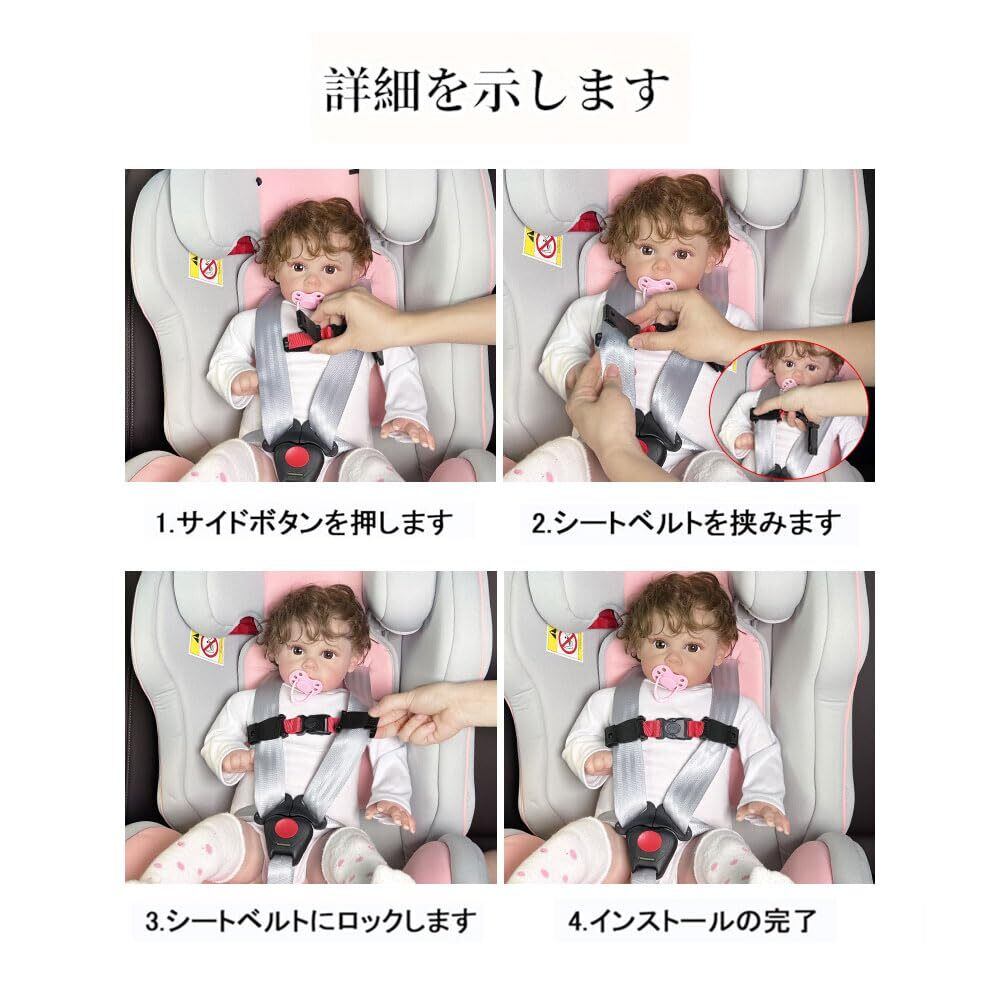 詳細を示します

1.サイドボタンを押します

2.シートベルトを挟みます

3.シートベルトにロックします

4.インストールの完了