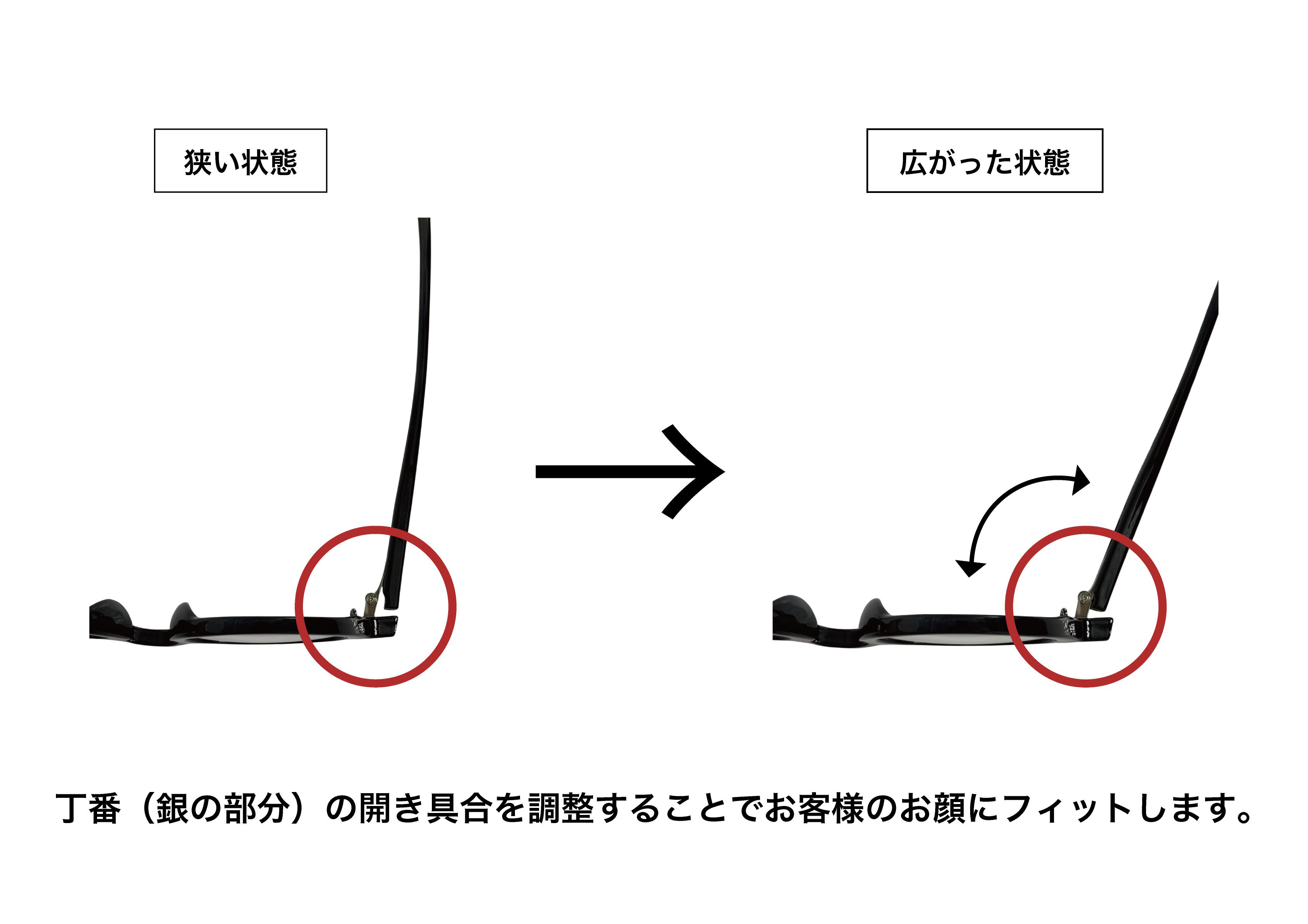 狭い状態

広がった状態

丁番（銀の部分）の開き具合を調整することでお客様のお顔にフィットします。