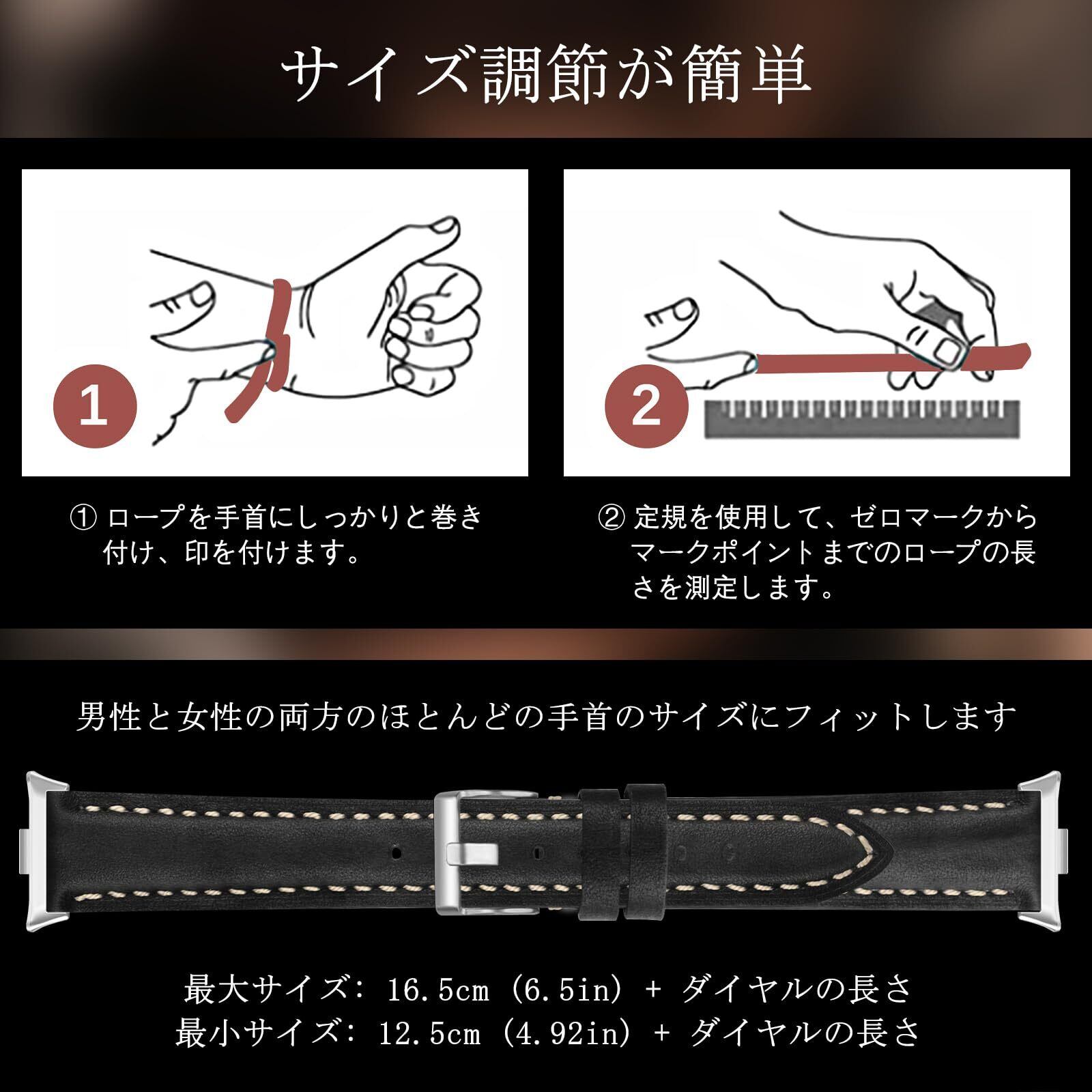 サイズ調節が簡単

1

2

① ロープを手首にしっかりと巻き付け、印を付けます。

② 定規を使用して、ゼロマークからマークポイントまでのロープの長さを測定します。

男性と女性の両方のほとんどの手首のサイズにフィットします

最大サイズ: 16.5cm (6.5in) + ダイヤルの長さ
最小サイズ: 12.5cm (4.92in) + ダイヤルの長さ