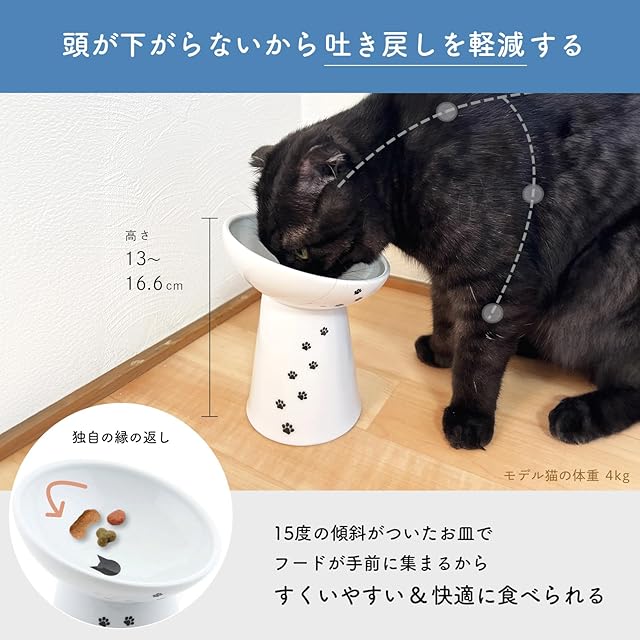 頭が下がらないから吐き戻しを軽減する

高さ
13～
16.6cm

独自の縁の返し

モデル猫の体重 4kg

15度の傾斜がついたお皿で
フードが手前に集まるから
すくいやすい＆快適に食べられる